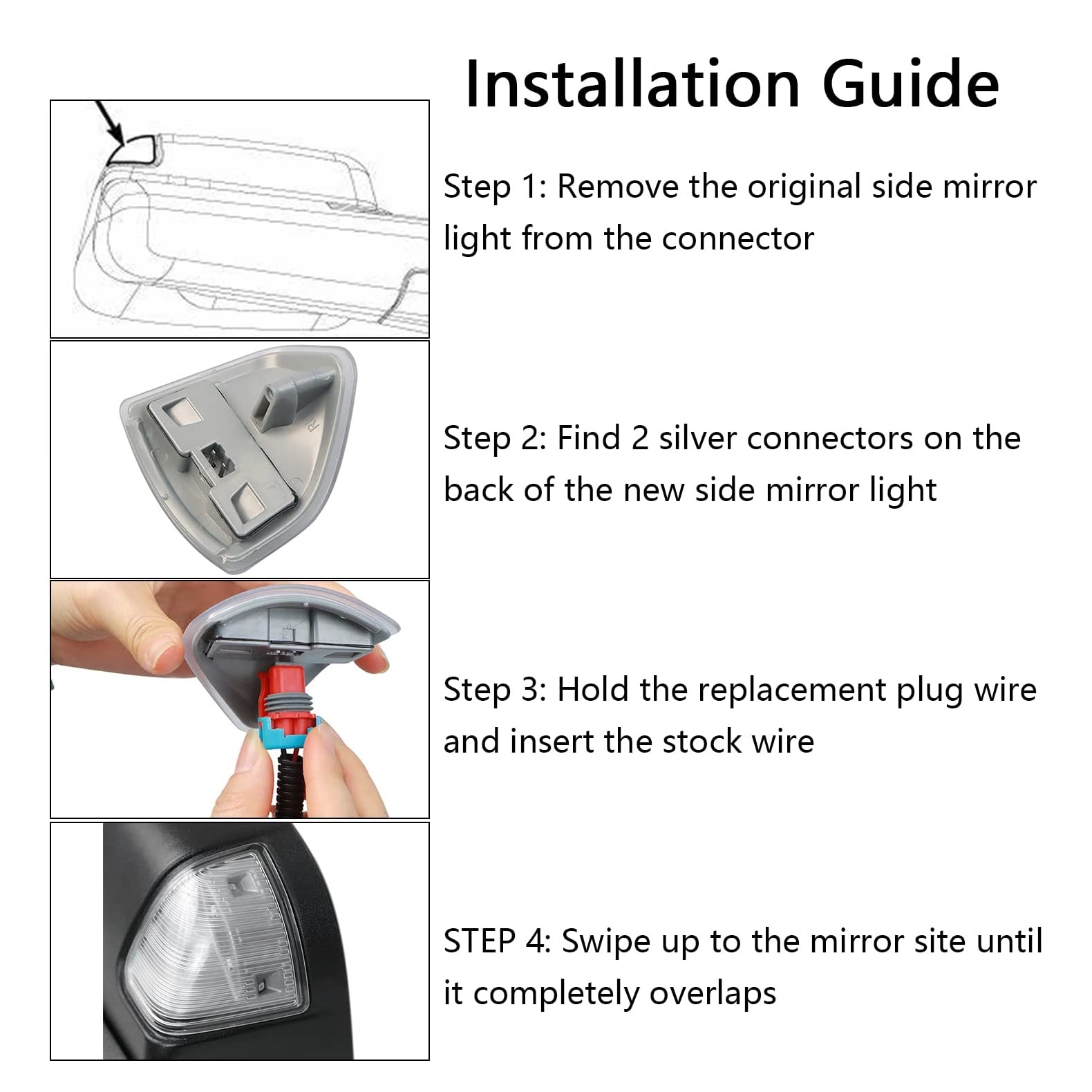 Installation Guide

Step 1: Remove the original side mirror light from the connector

Step 2: Find 2 silver connectors on the back of the new side mirror light

Step 3: Hold the replacement plug wire and insert the stock wire

STEP 4: Swipe up to the mirror site until it completely overlaps