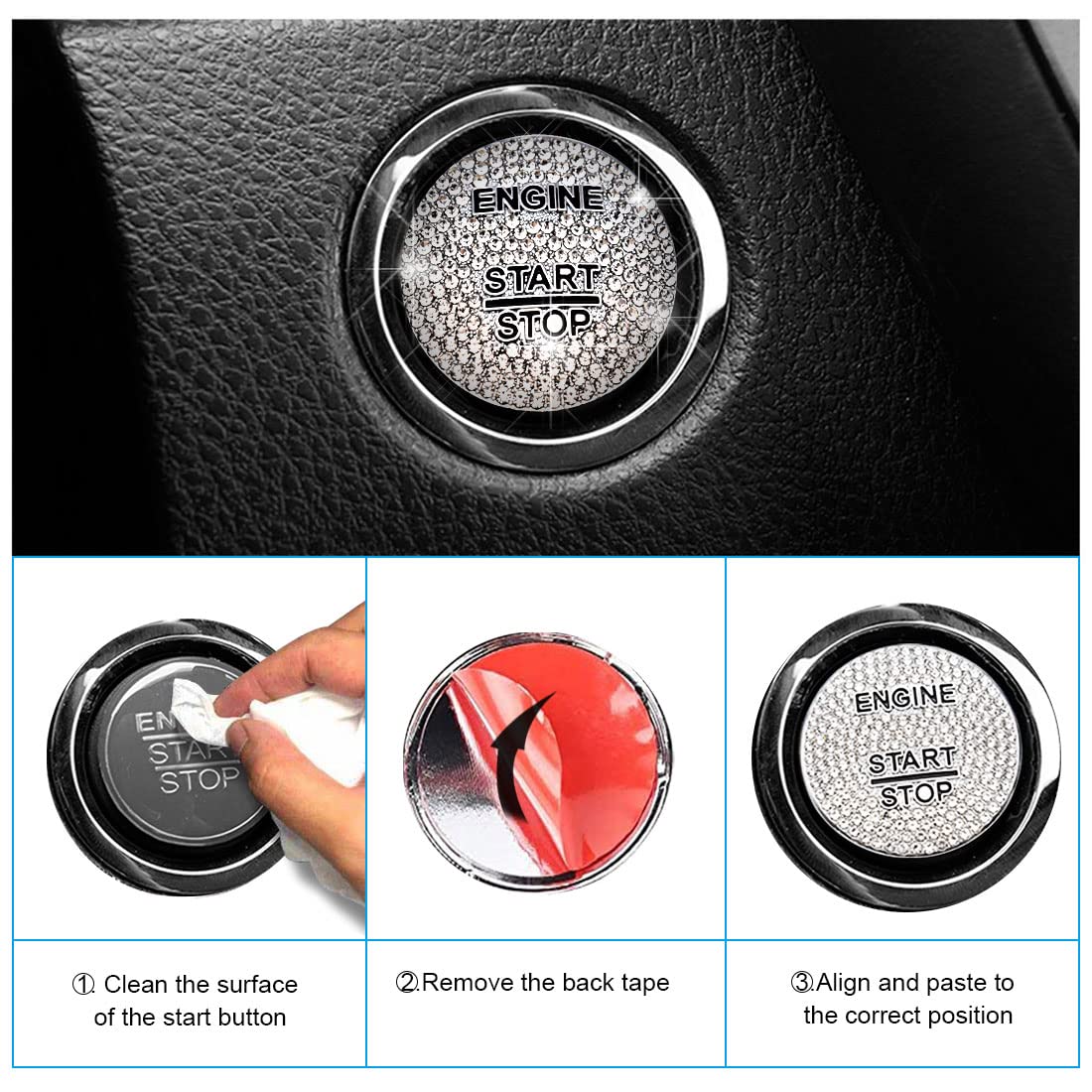 ENGINE
START
STOP

EN
START
STOP

ENGINE
START
STOP

①. Clean the surface of the start button

②.Remove the back tape

③.Align and paste to the correct position