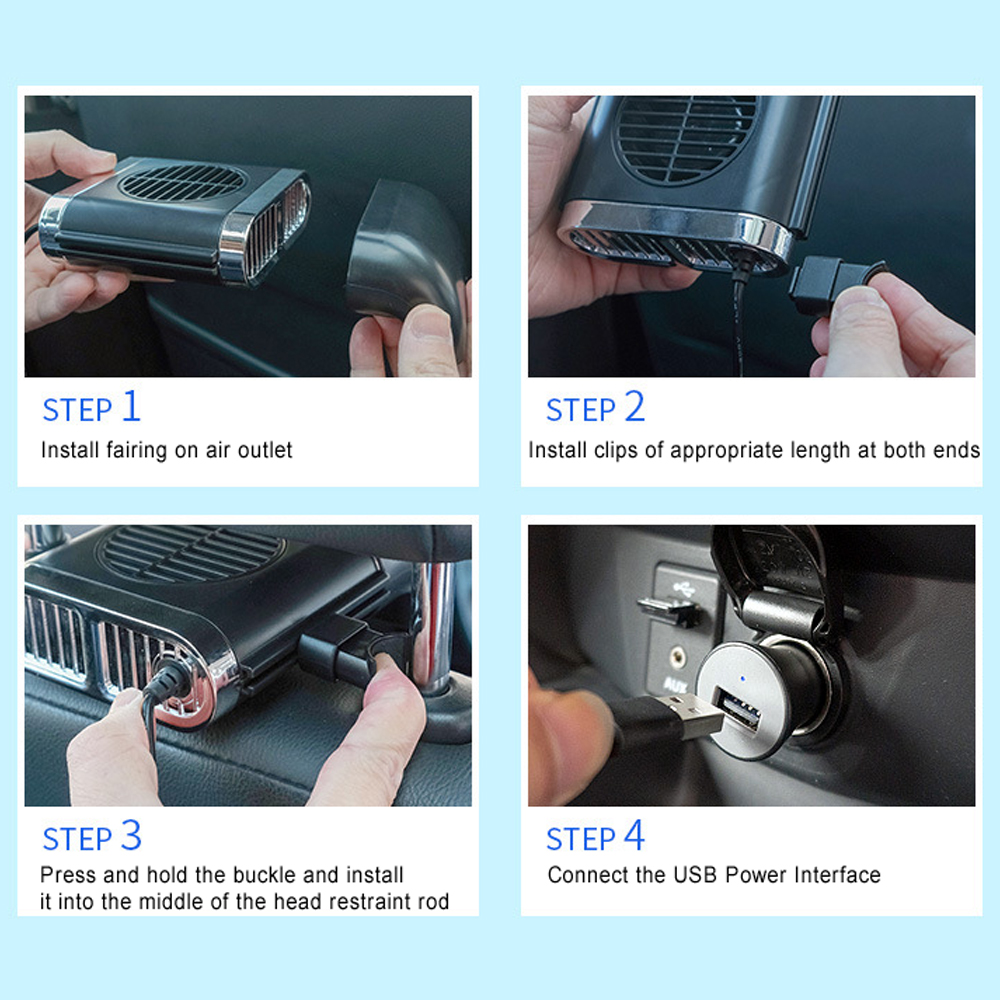 STEP 1
Install fairing on air outlet

STEP 2
Install clips of appropriate length at both ends

STEP 3
Press and hold the buckle and install it into the middle of the head restraint rod

AUX

STEP 4
Connect the USB Power Interface