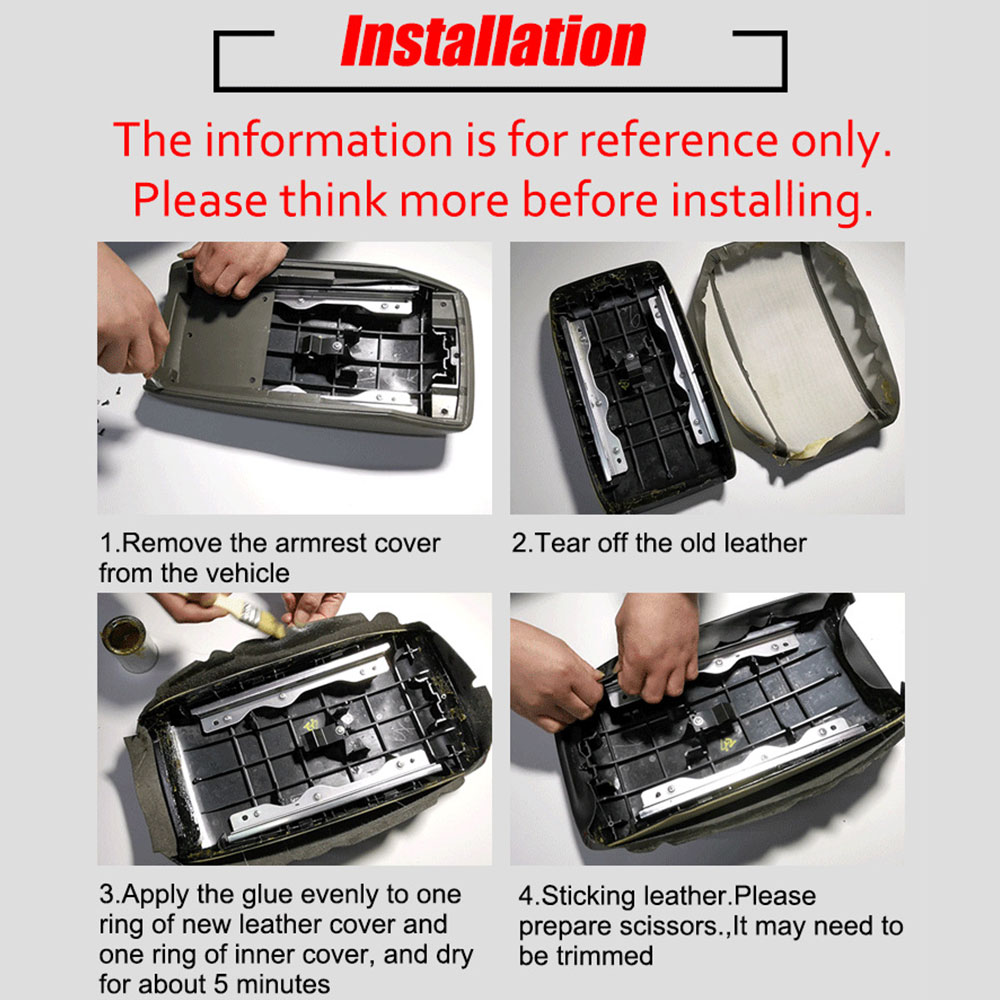 Installation

The information is for reference only.
Please think more before installing.

1.Remove the armrest cover from the vehicle

2.Tear off the old leather

3.Apply the glue evenly to one ring of new leather cover and one ring of inner cover, and dry for about 5 minutes

4.Sticking leather.Please prepare scissors.,It may need to be trimmed