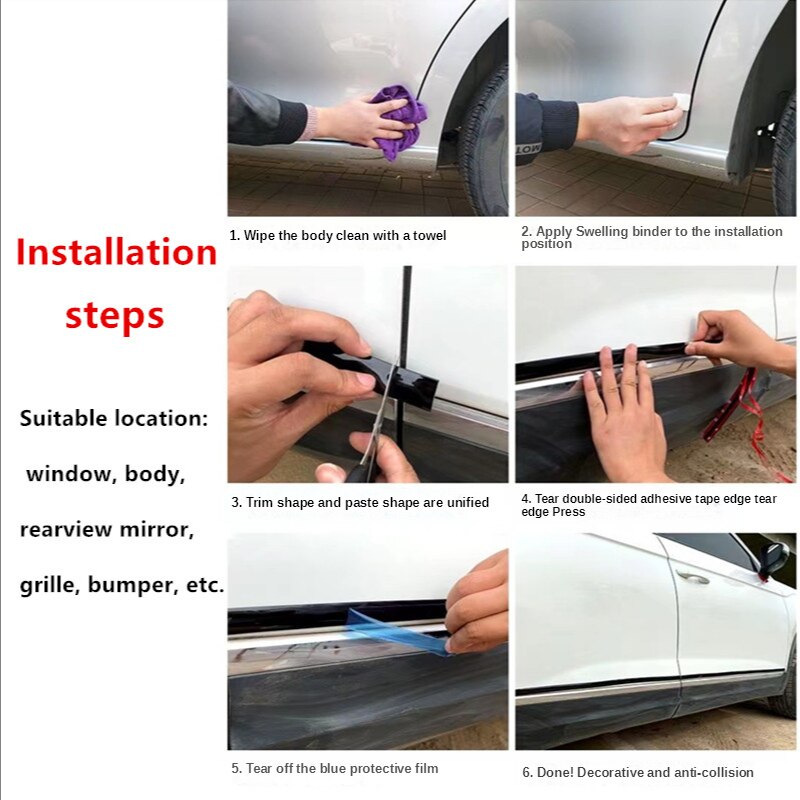 Installation steps

Suitable location:

window, body,

rearview mirror,

grille, bumper, etc.

1. Wipe the body clean with a towel

2. Apply Swelling binder to the installation position

3. Trim shape and paste shape are unified

4. Tear double-sided adhesive tape edge tear edge Press

5. Tear off the blue protective film

6. Done! Decorative and anti-collision