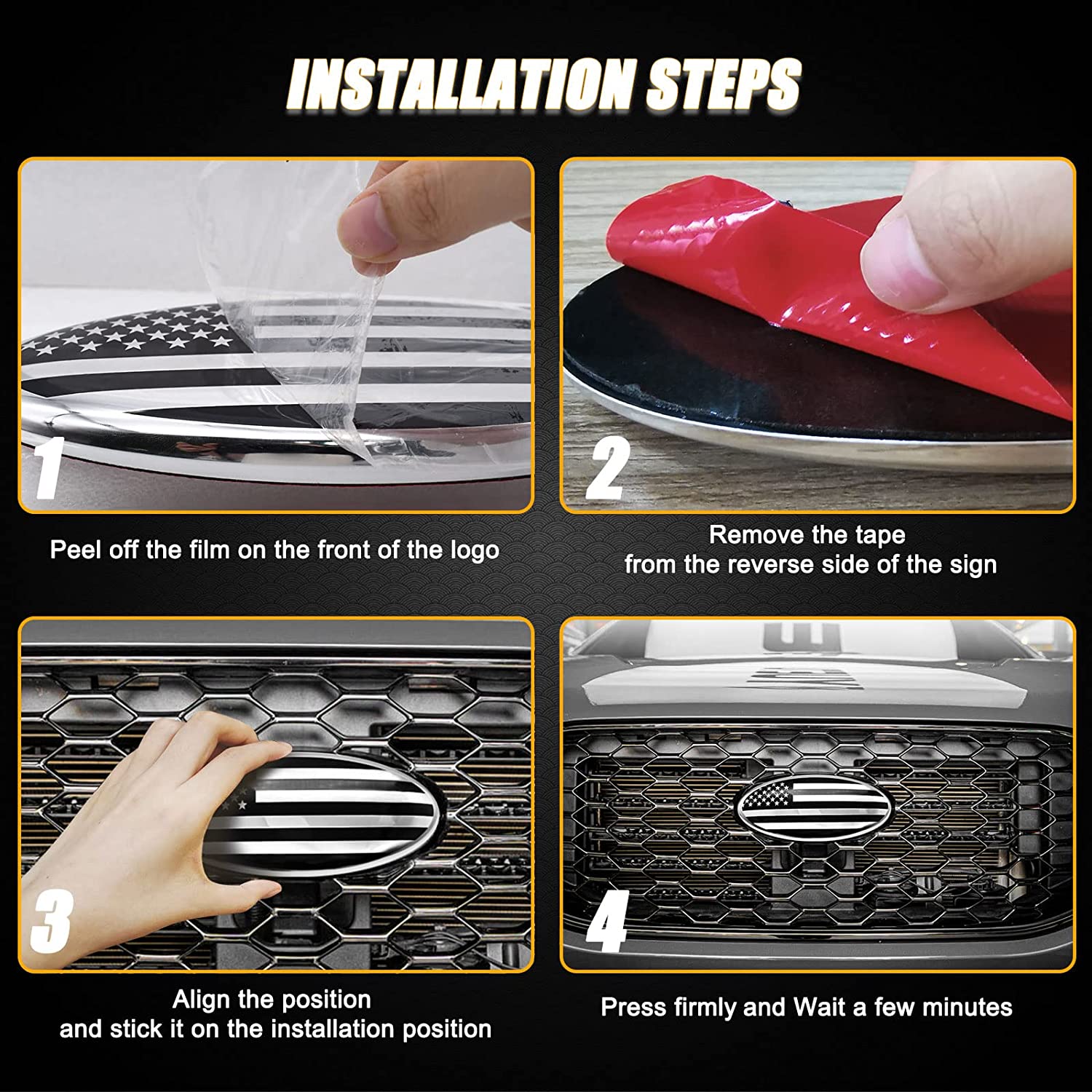 INSTALLATION STEPS

1

Peel off the film on the front of the logo

2

Remove the tape from the reverse side of the sign

3

Align the position and stick it on the installation position

4

Press firmly and Wait a few minutes