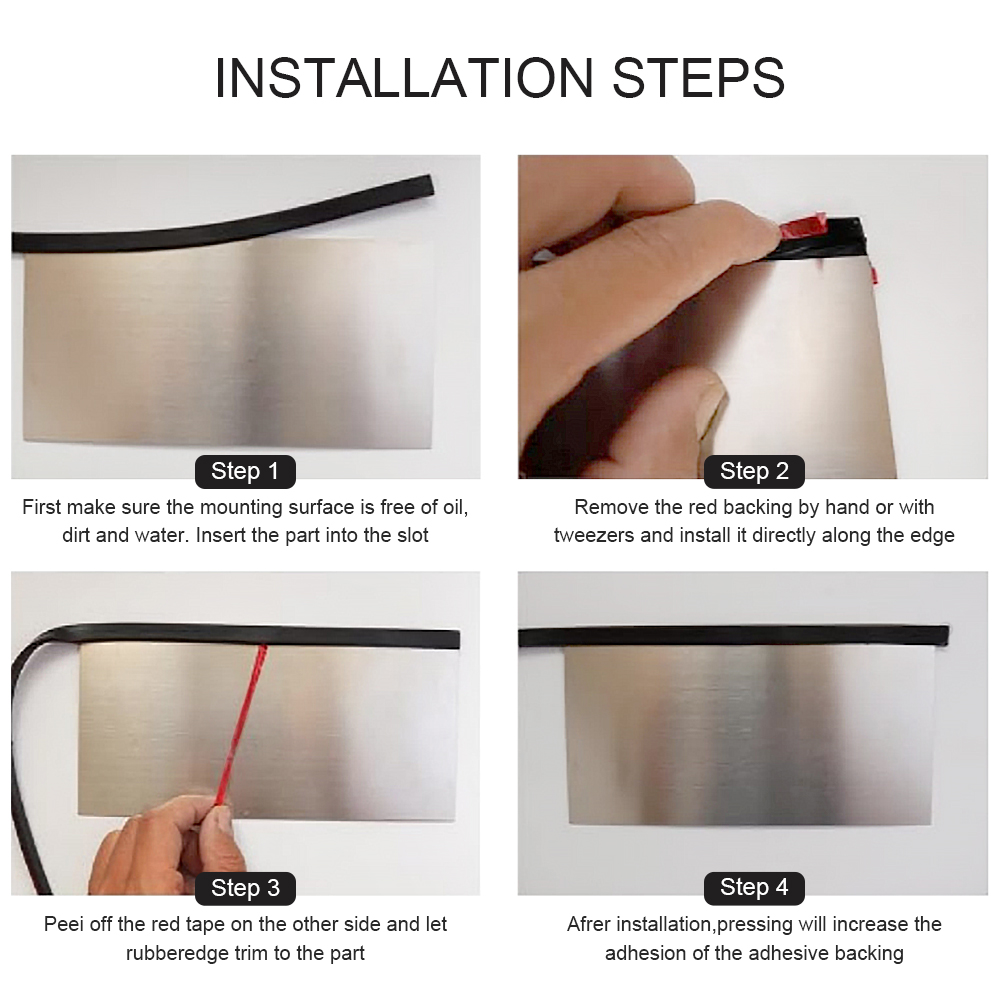 INSTALLATION STEPS

Step 1

First make sure the mounting surface is free of oil, dirt and water. Insert the part into the slot

Step 2

Remove the red backing by hand or with tweezers and install it directly along the edge

Step 3

Peei off the red tape on the other side and let rubberedge trim to the part

Step 4

Afrer installation,pressing will increase the adhesion of the adhesive backing