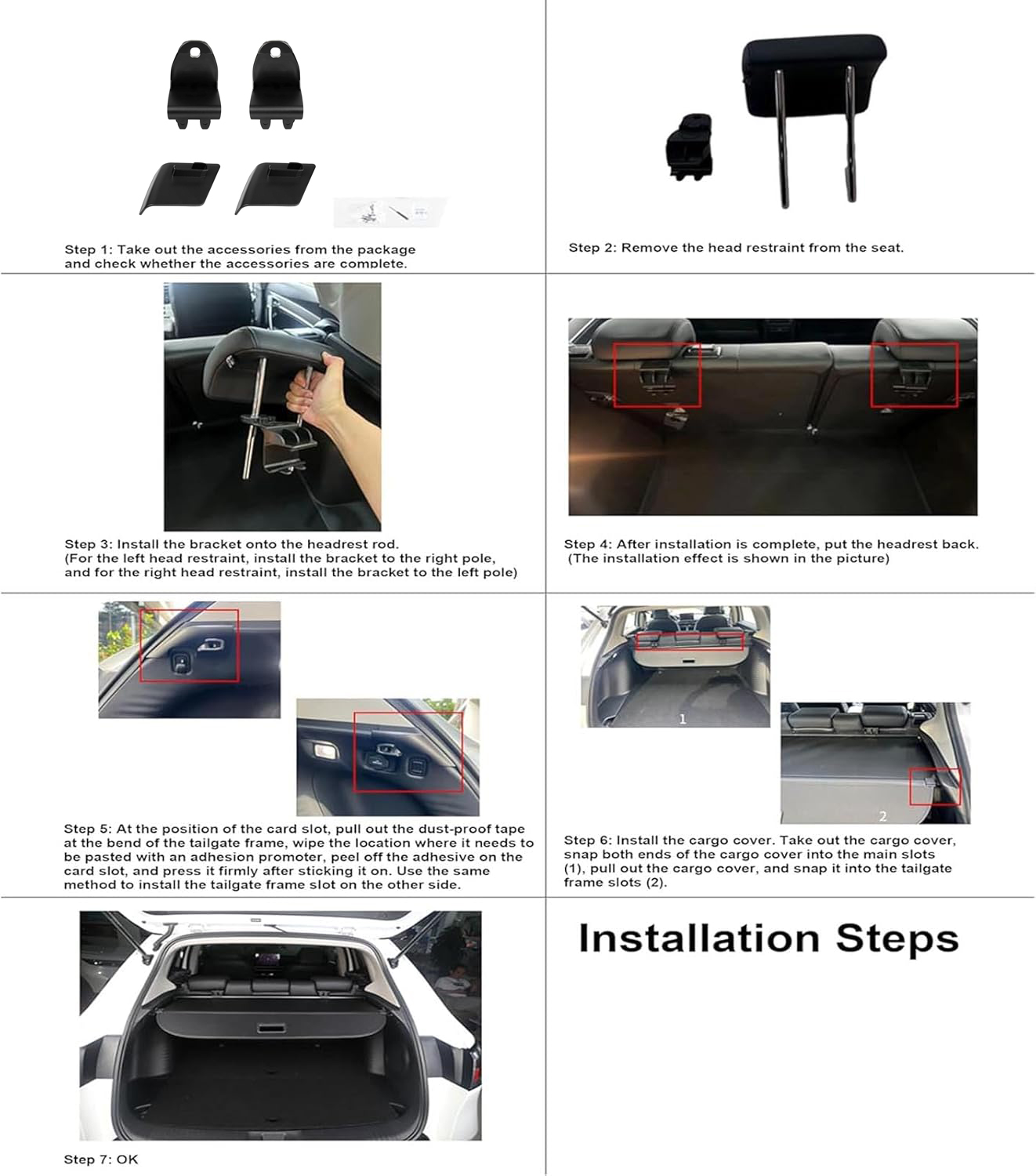 Step 1: Take out the accessories from the package and check whether the accessories are complete.

Step 2: Remove the head restraint from the seat.

Step 3: Install the bracket onto the headrest rod.
(For the left head restraint, install the bracket to the right pole, and for the right head restraint, install the bracket to the left pole)

Step 4: After installation is complete, put the headrest back.
(The installation effect is shown in the picture)

Step 5: At the position of the card slot, pull out the dust-proof tape at the bend of the tailgate frame, wipe the location where it needs to be pasted with an adhesion promoter, peel off the adhesive on the card slot, and press it firmly after sticking it on. Use the same method to install the tailgate frame slot on the other side.

1

2

Step 6: Install the cargo cover. Take out the cargo cover, snap both ends of the cargo cover into the main slots (1), pull out the cargo cover, and snap it into the tailgate frame slots (2).

Step 7: OK

Installation Steps