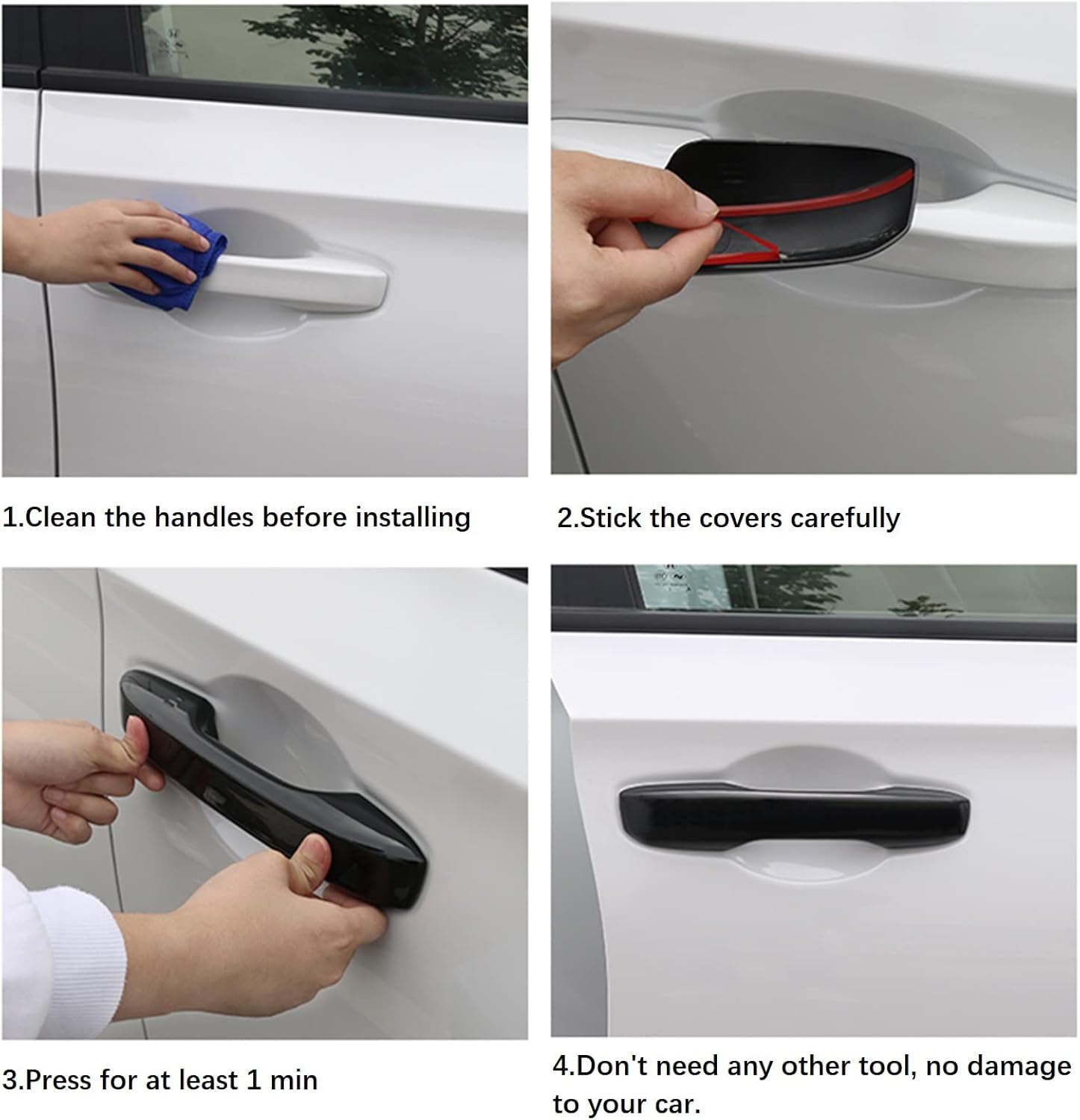 1.Clean the handles before installing

2.Stick the covers carefully

3.Press for at least 1 min

4.Don't need any other tool, no damage to your car.