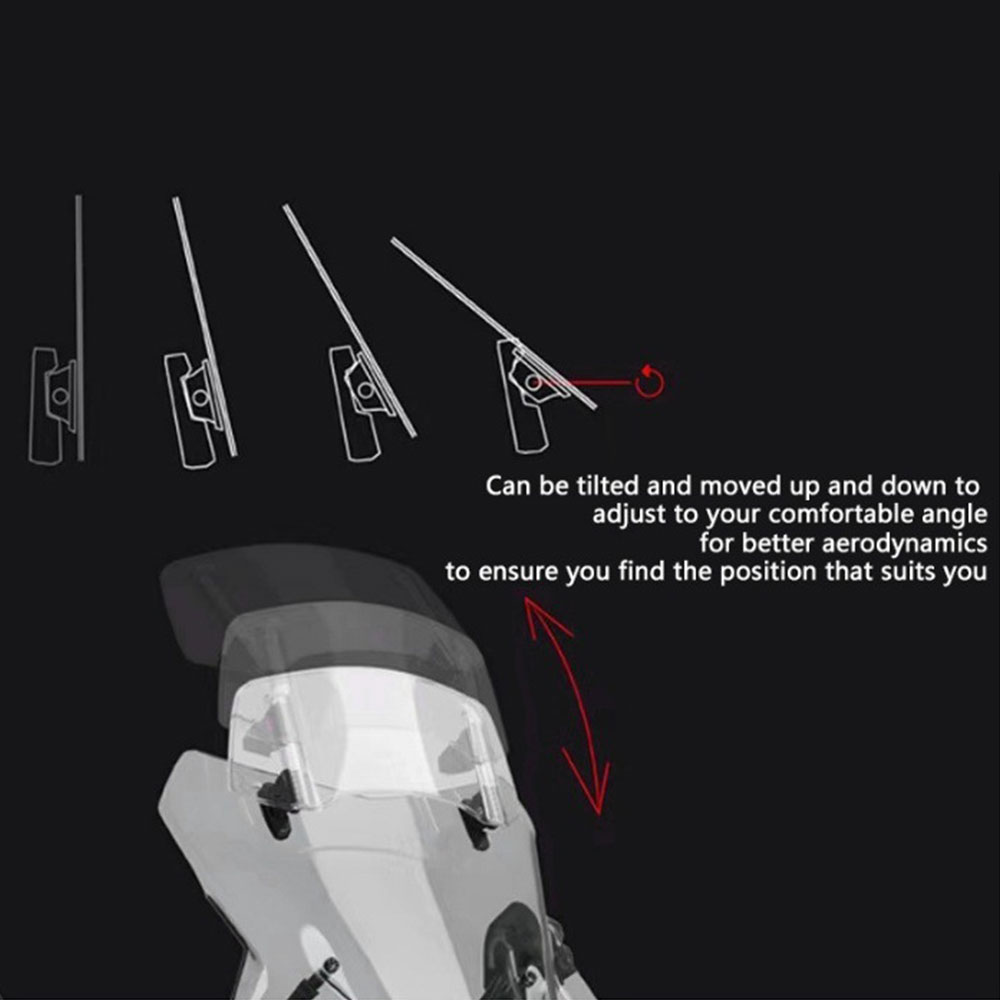 Can be tilted and moved up and down to
adjust to your comfortable angle
for better aerodynamics
to ensure you find the position that suits you