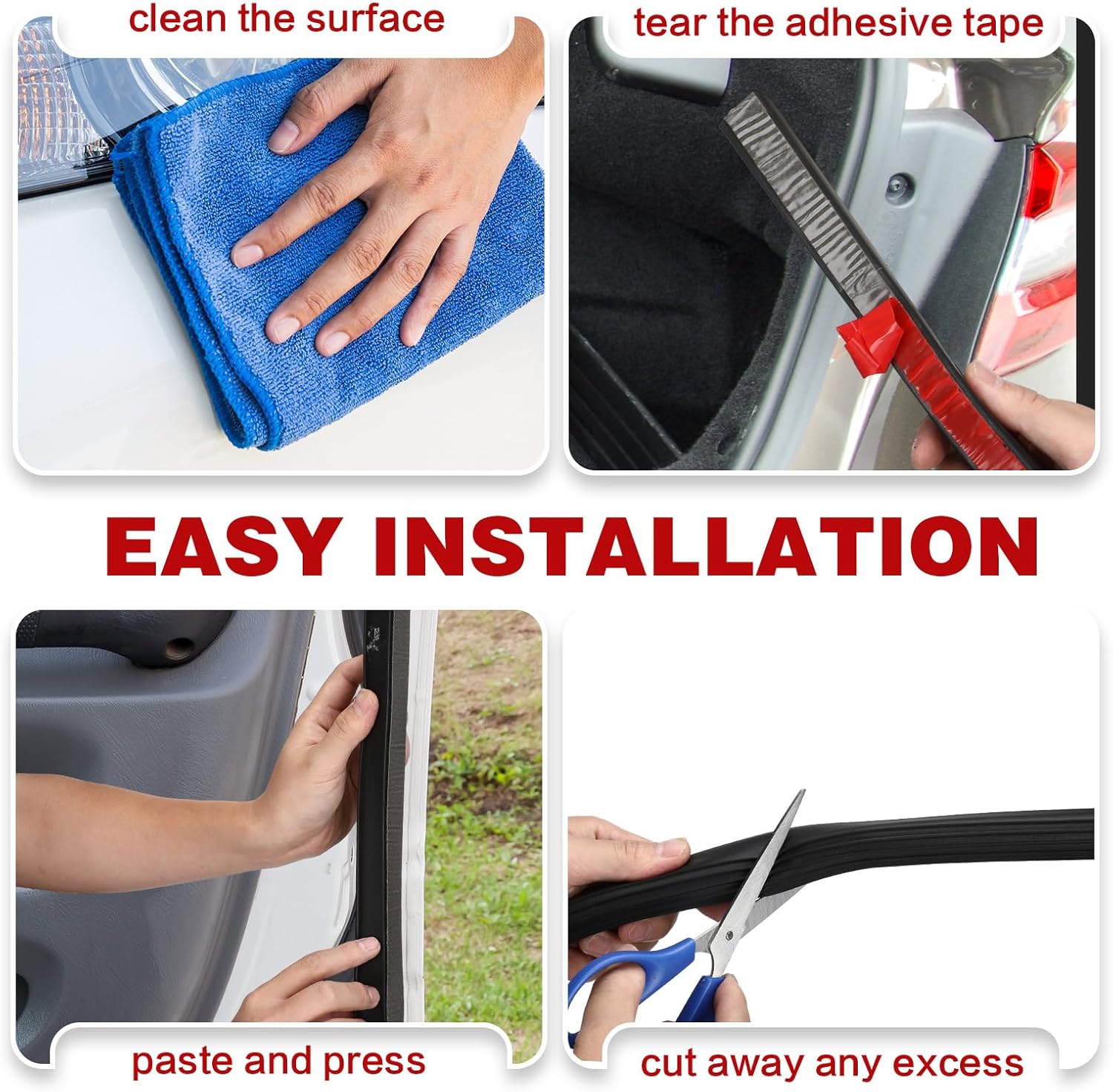 clean the surface

tear the adhesive tape

EASY INSTALLATION

paste and press

cut away any excess