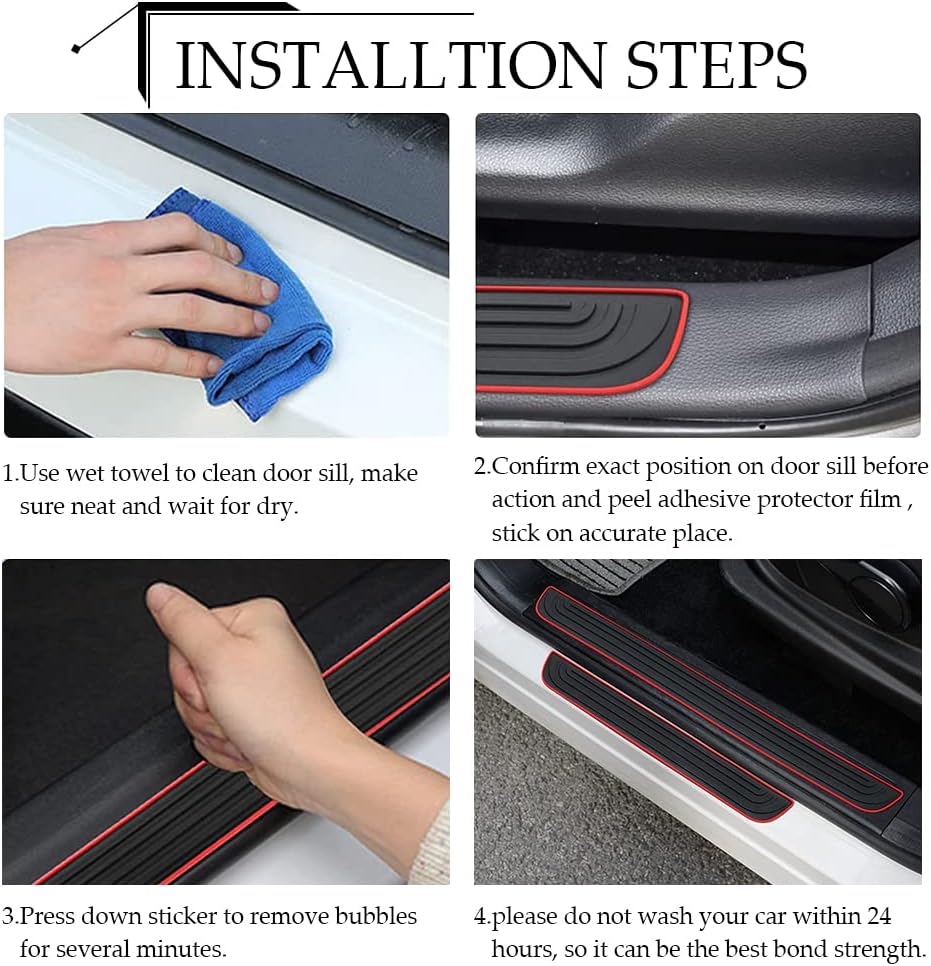 INSTALLTION STEPS

1.Use wet towel to clean door sill, make sure neat and wait for dry.

2.Confirm exact position on door sill before action and peel adhesive protector film , stick on accurate place.

3.Press down sticker to remove bubbles for several minutes.

4.please do not wash your car within 24 hours, so it can be the best bond strength.