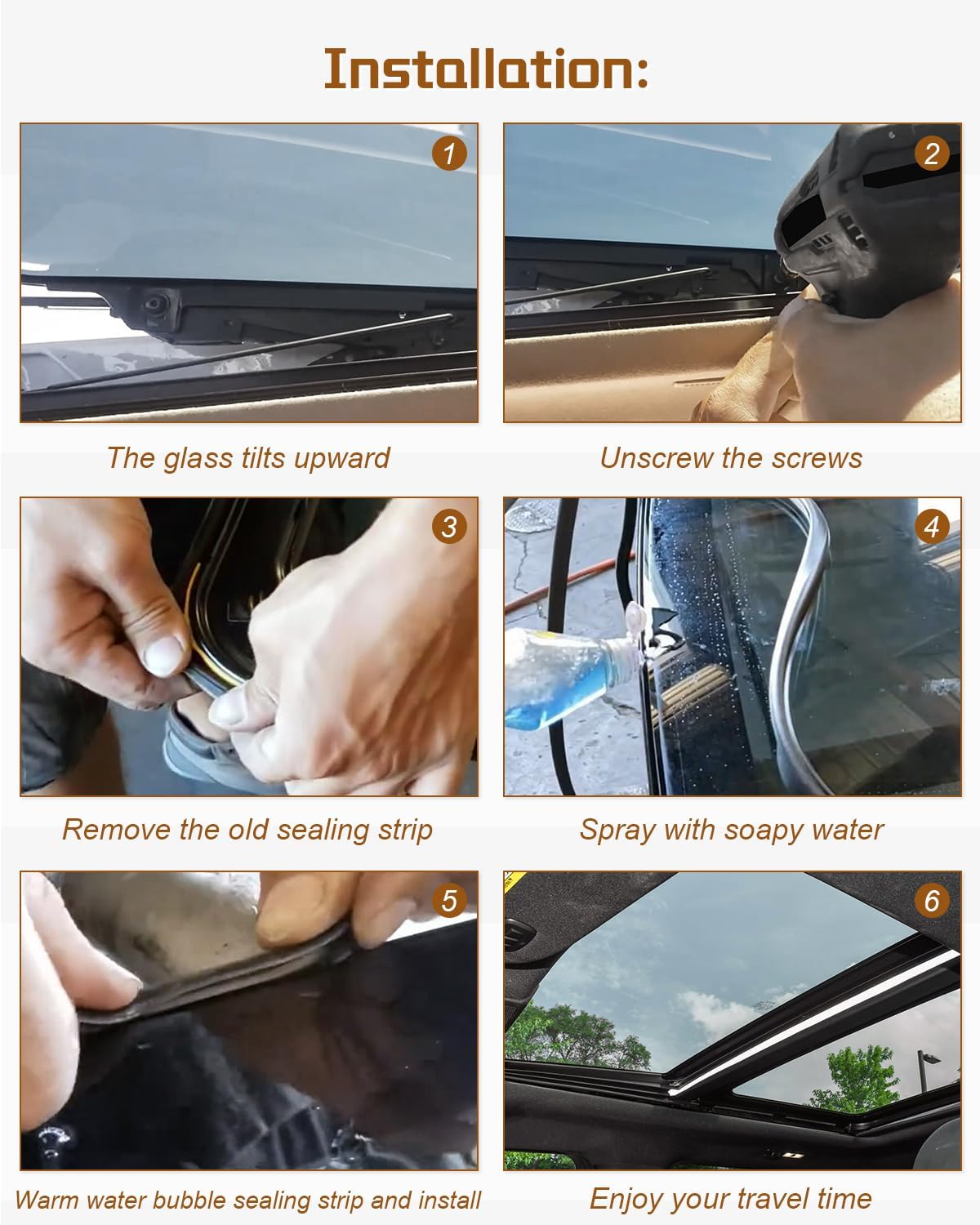 Installation:

1

The glass tilts upward

2

Unscrew the screws

3

Remove the old sealing strip

4

Spray with soapy water

5

Warm water bubble sealing strip and install

6

Enjoy your travel time