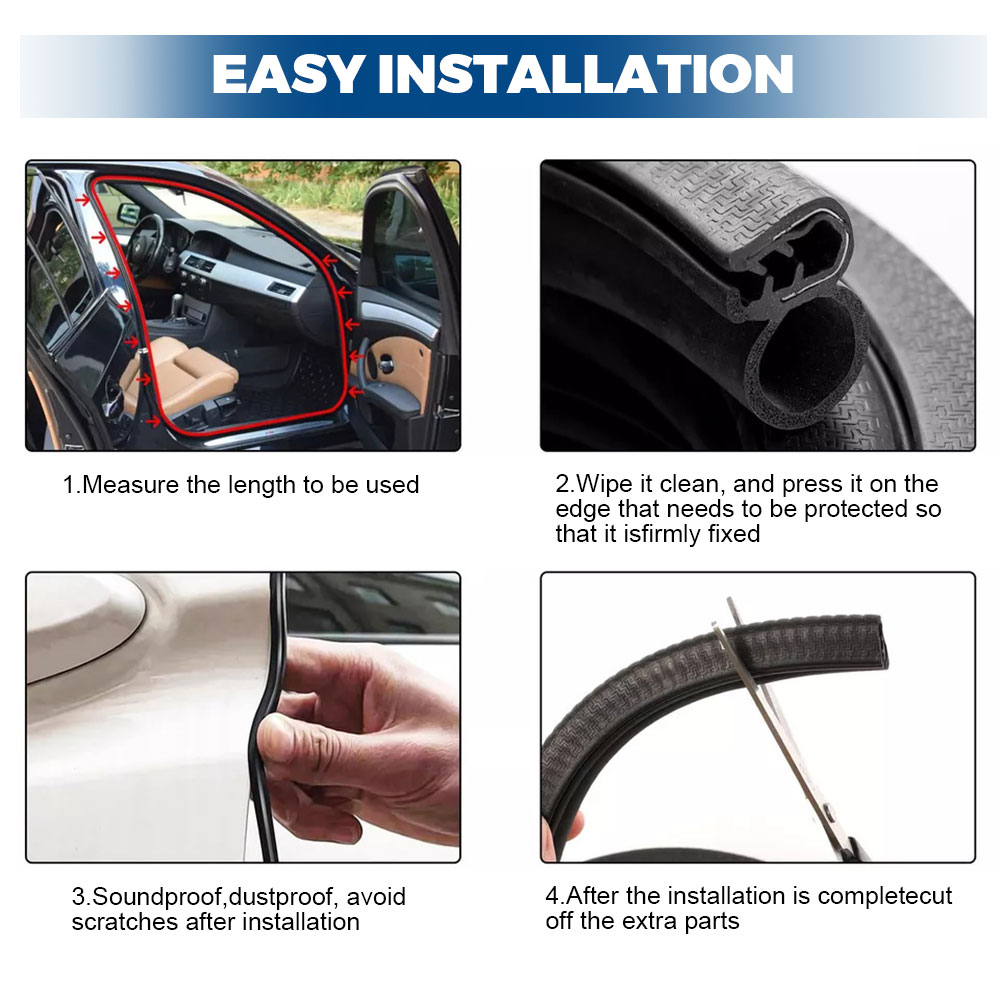 EASY INSTALLATION

1.Measure the length to be used

2.Wipe it clean, and press it on the edge that needs to be protected so that it isfirmly fixed

3.Soundproof,dustproof, avoid scratches after installation

4.After the installation is completecut off the extra parts