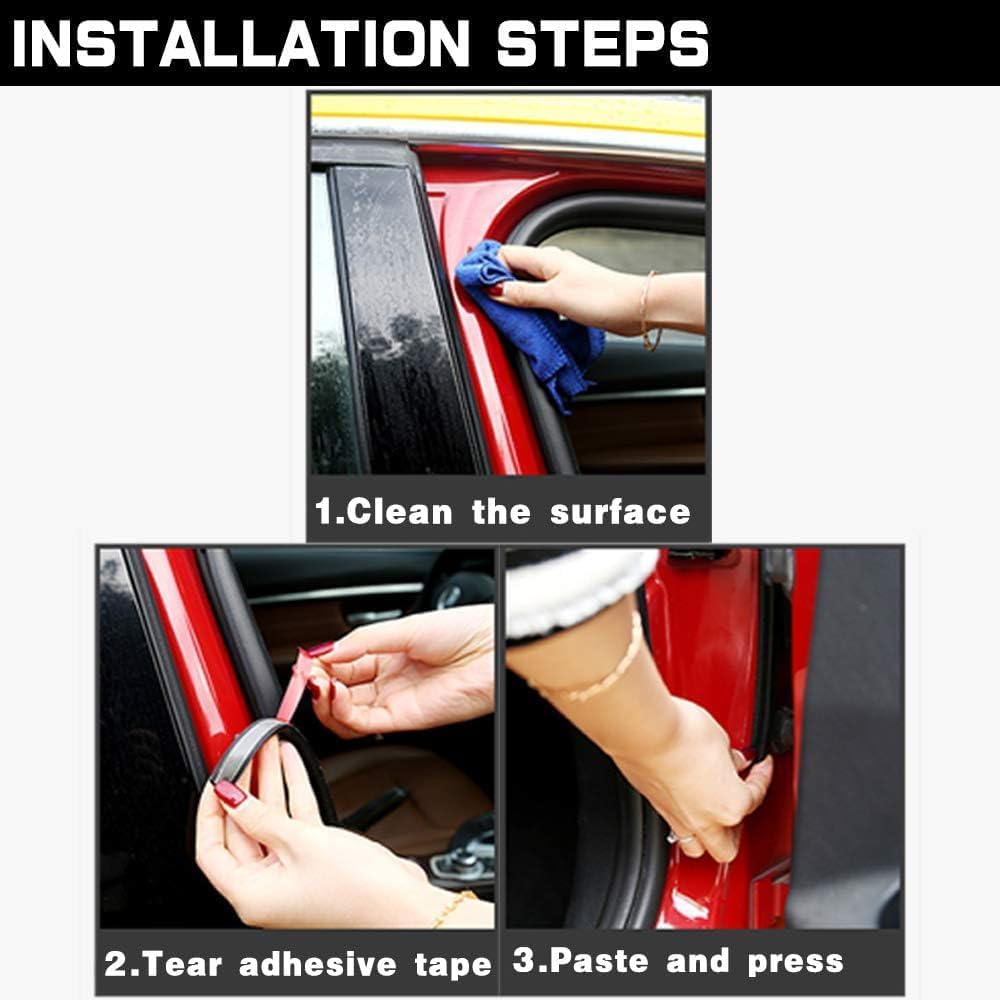 INSTALLATION STEPS

1.Clean the surface

2.Tear adhesive tape

3.Paste and press