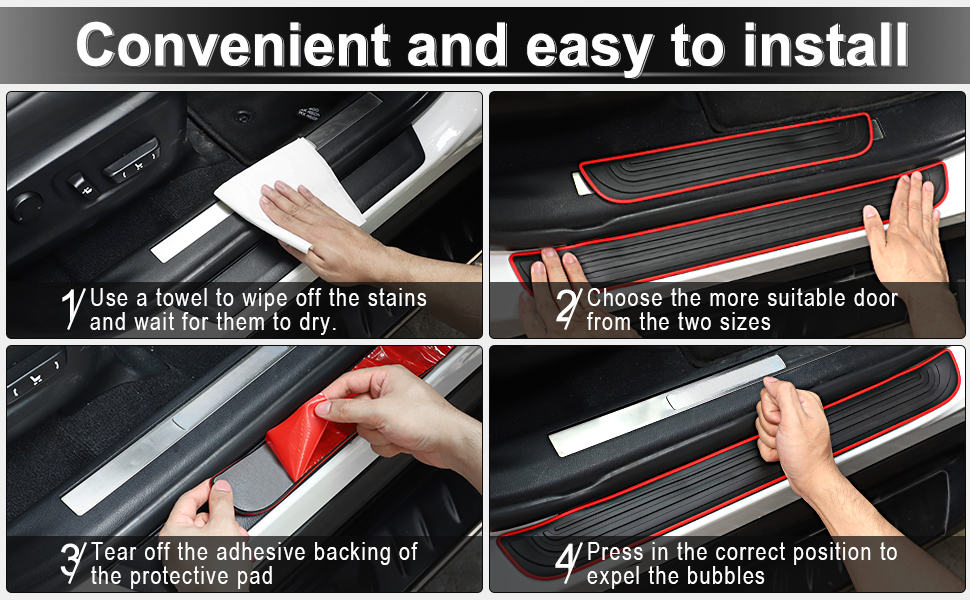 Convenient and easy to install

1/ Use a towel to wipe off the stains and wait for them to dry.

2/ Choose the more suitable door from the two sizes

3/ Tear off the adhesive backing of the protective pad

4/ Press in the correct position to expel the bubbles