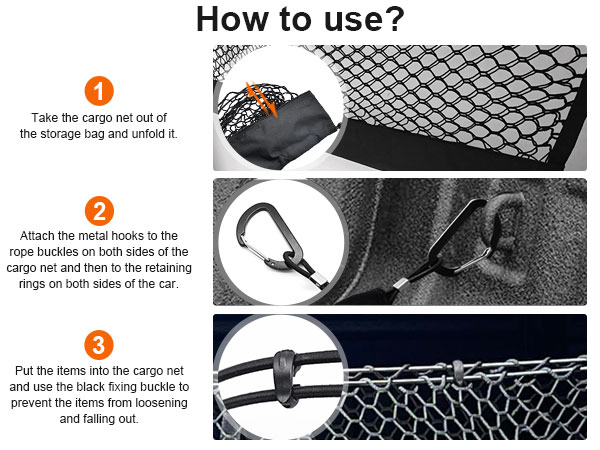 How to use?

1

Take the cargo net out of the storage bag and unfold it.

2

Attach the metal hooks to the rope buckles on both sides of the cargo net and then to the retaining rings on both sides of the car.

3

Put the items into the cargo net and use the black fixing buckle to prevent the items from loosening and falling out.