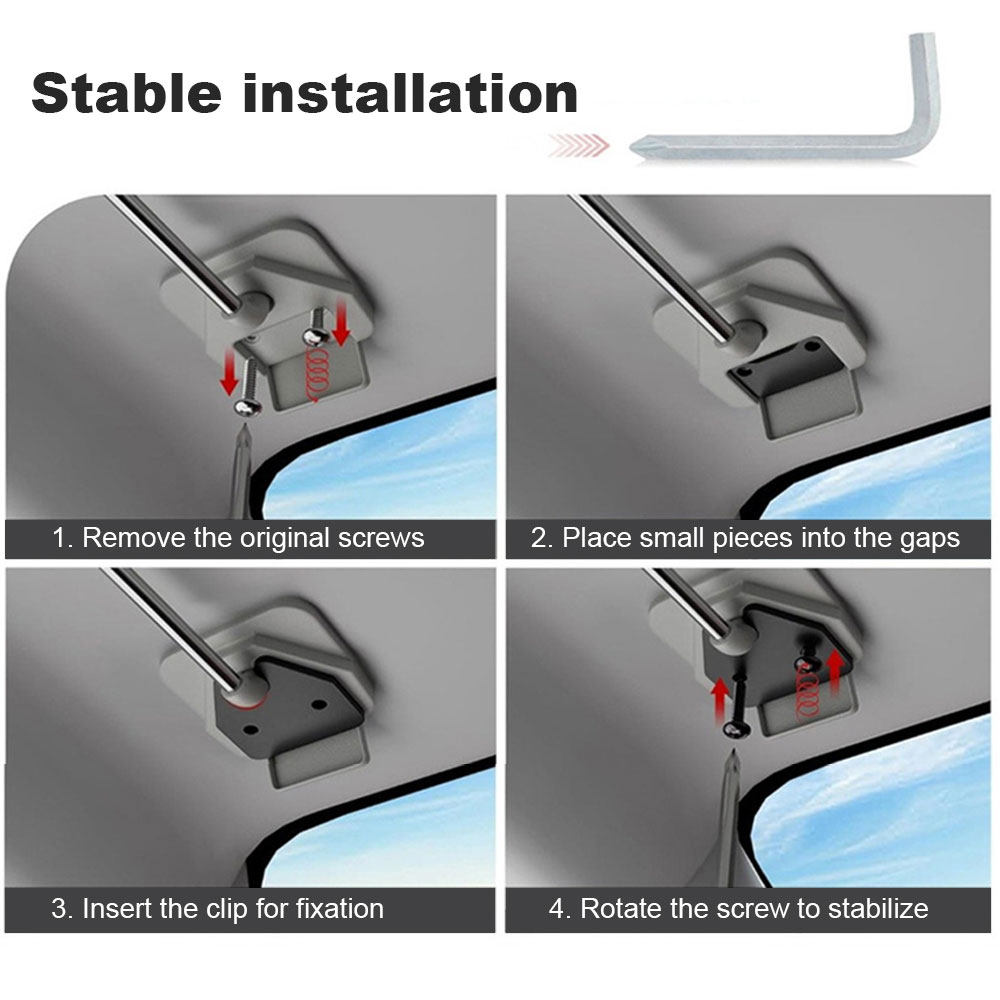 Stable installation

1. Remove the original screws

2. Place small pieces into the gaps

3. Insert the clip for fixation

4. Rotate the screw to stabilize