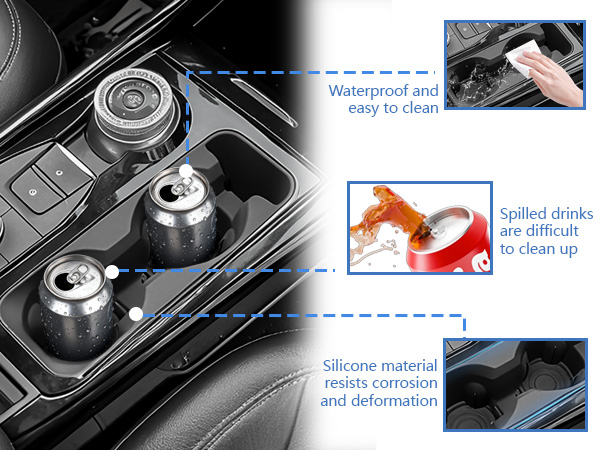 Waterproof and easy to clean

Spilled drinks are difficult to clean up

Silicone material resists corrosion and deformation