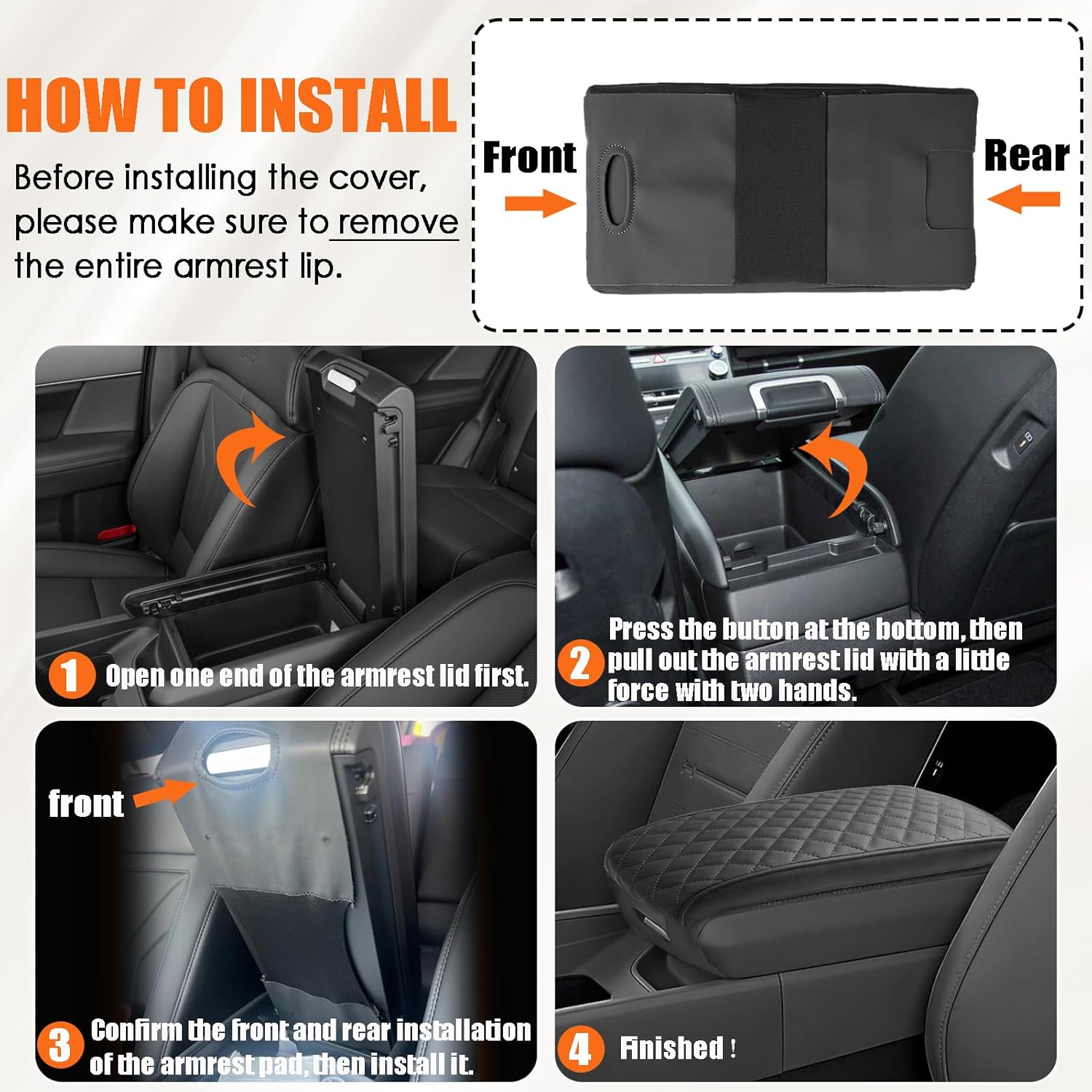 HOW TO INSTALL

Before installing the cover, please make sure to remove the entire armrest lip.

Front

Rear

1 Open one end of the armrest lid first.

2 Press the button at the bottom, then pull out the armrest lid with a little force with two hands.

front

3 Confirm the front and rear installation of the armrest pad, then install it.

4 Finished !