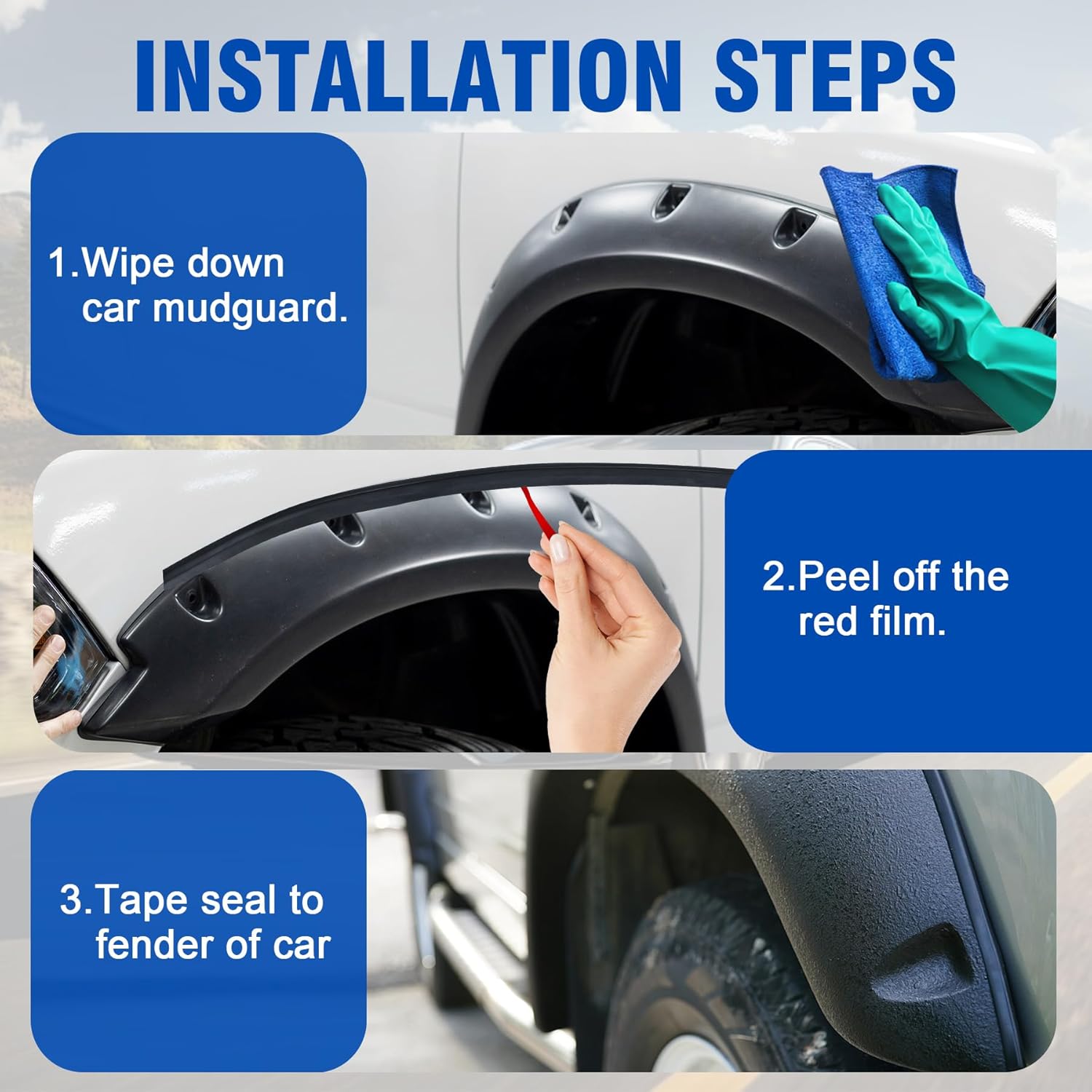 INSTALLATION STEPS

1.Wipe down car mudguard.

2.Peel off the red film.

3.Tape seal to fender of car