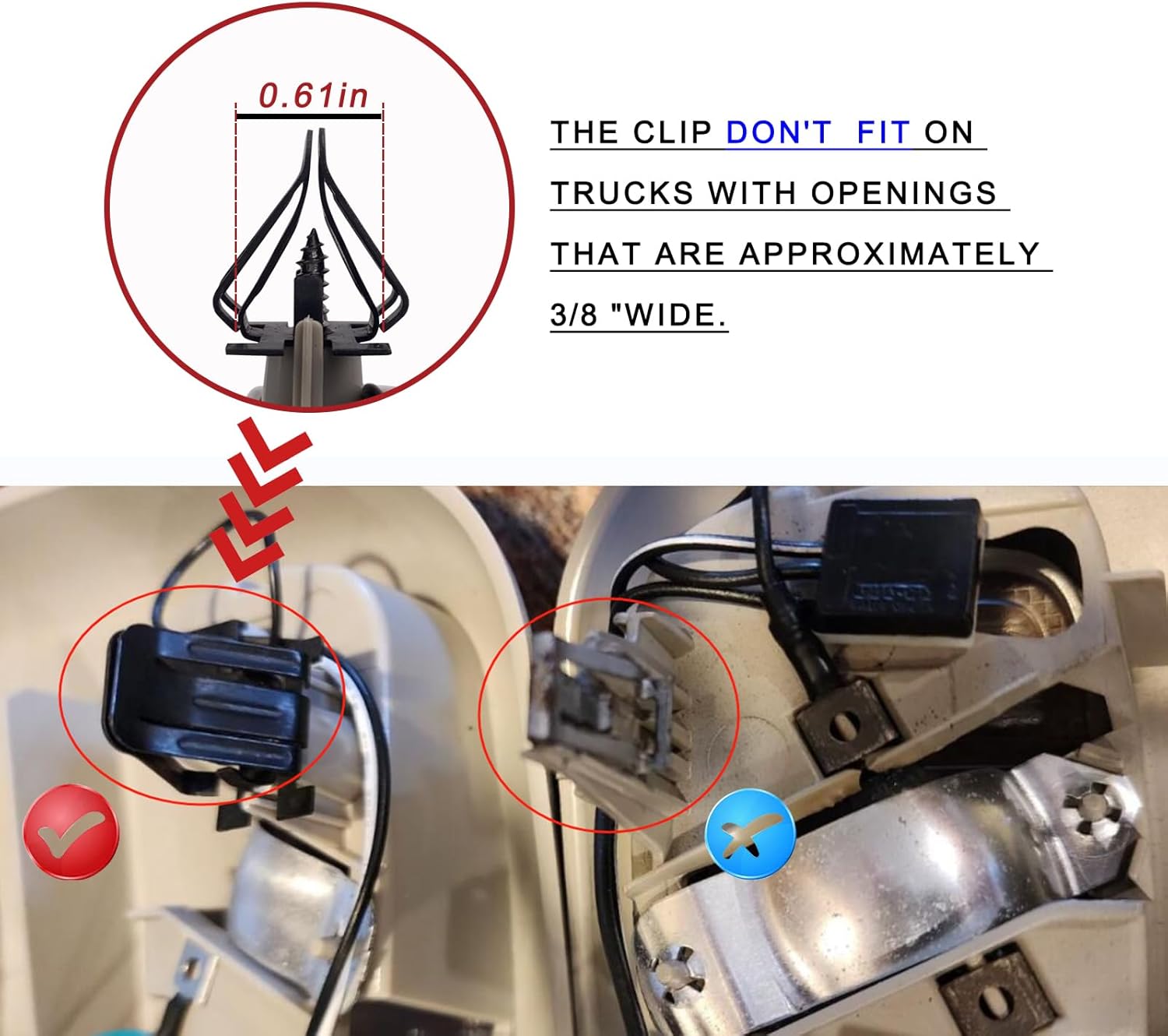 0.61in

THE CLIP DON'T FIT ON TRUCKS WITH OPENINGS THAT ARE APPROXIMATELY 3/8 "WIDE.