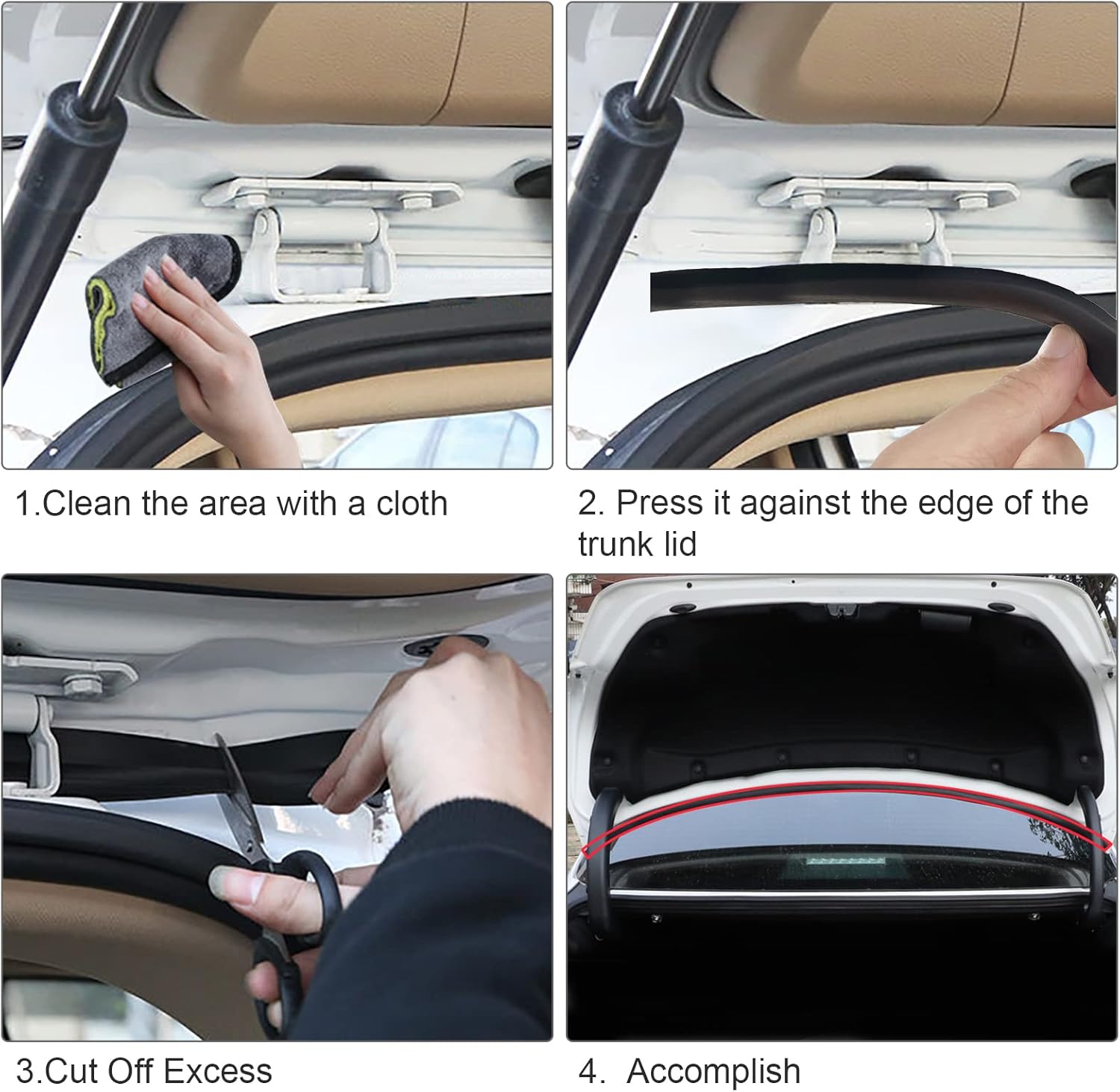 1.Clean the area with a cloth

2. Press it against the edge of the trunk lid

3.Cut Off Excess

4. Accomplish