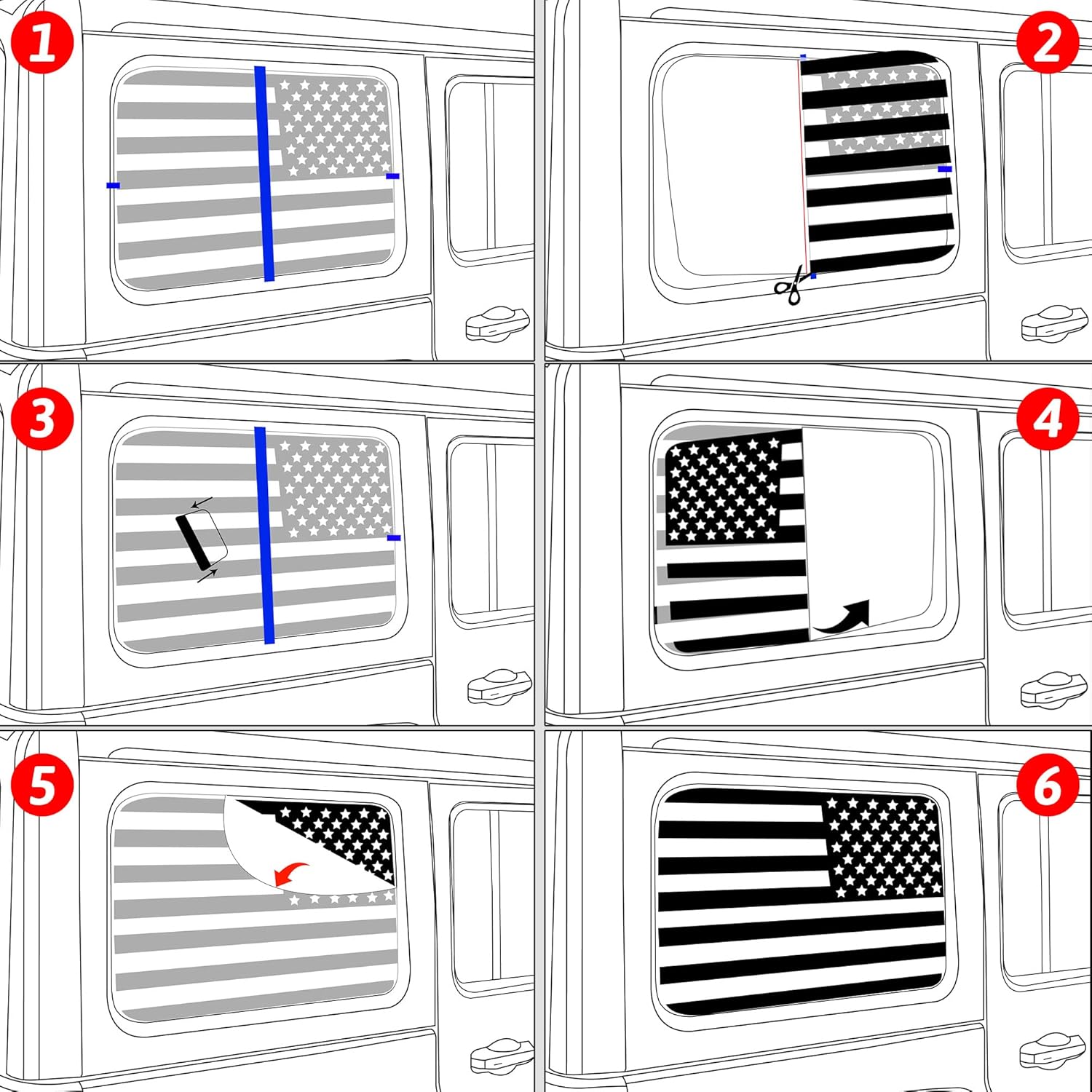 1

2

3

4

5

6