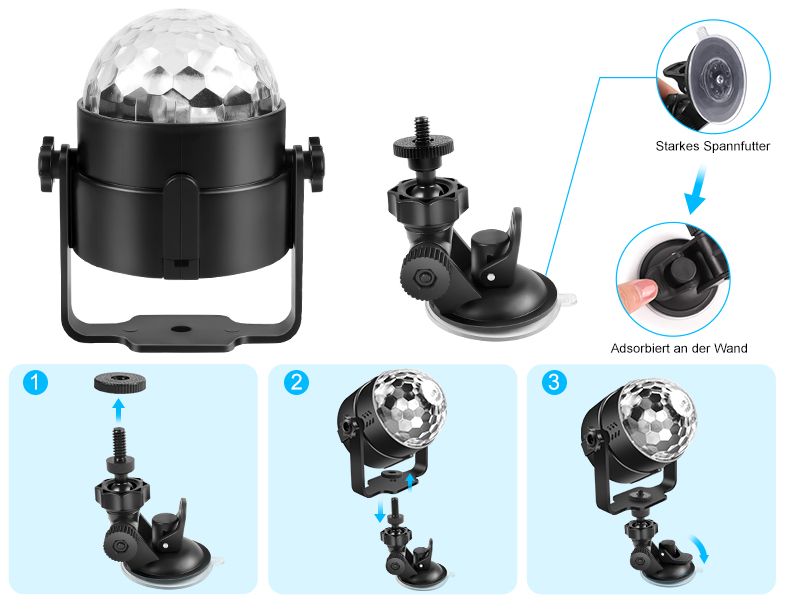 Starkes Spannfutter

Adsorbiert an der Wand

1

2

3