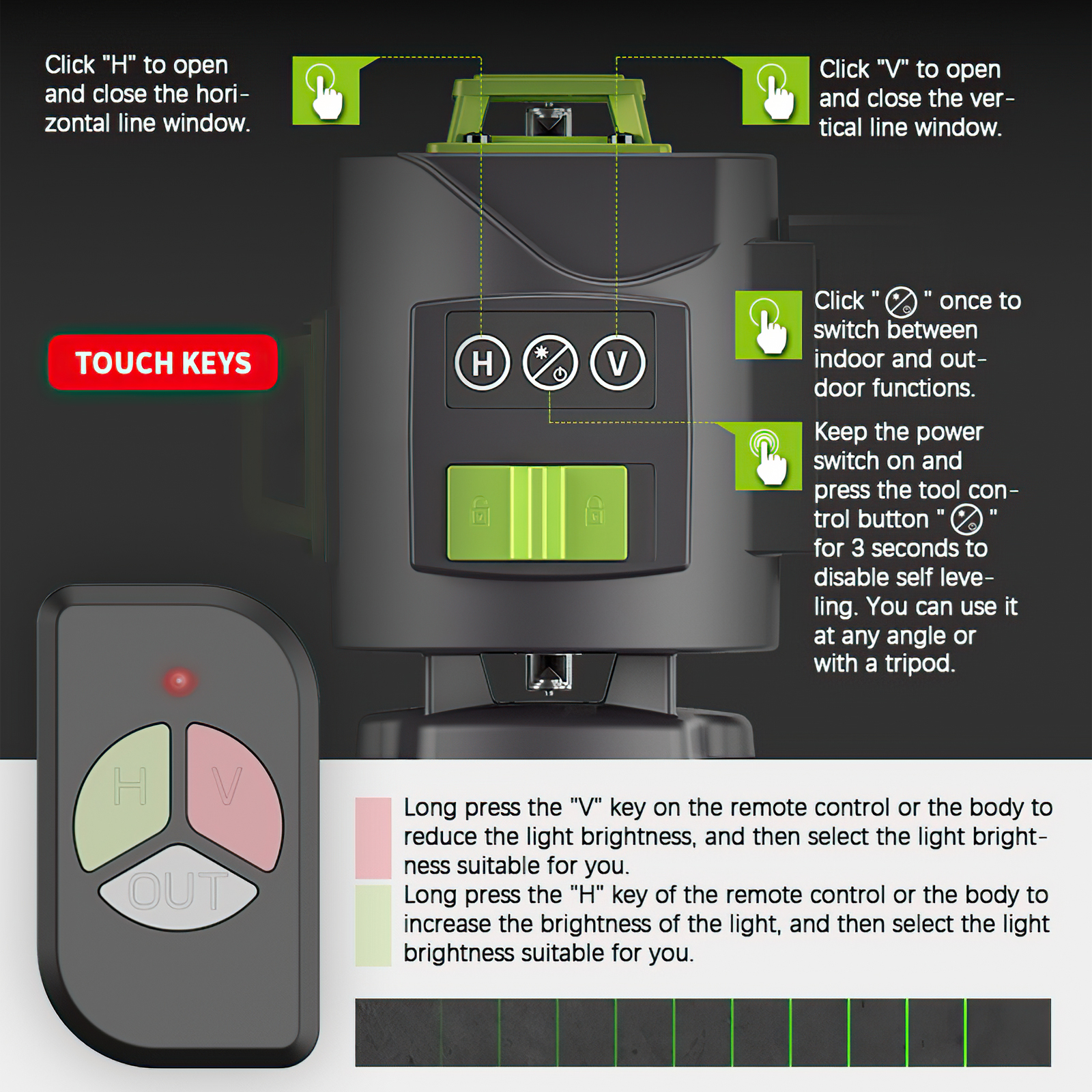 Click "H" to open and close the horizontal line window.

Click "V" to open and close the vertical line window.

TOUCH KEYS

H

V

Click " " once to switch between indoor and outdoor functions.

Keep the power switch on and press the tool control button " " for 3 seconds to disable self leveling. You can use it at any angle or with a tripod.

H

V

OUT

Long press the "V" key on the remote control or the body to reduce the light brightness, and then select the light brightness suitable for you.

Long press the "H" key of the remote control or the body to increase the brightness of the light, and then select the light brightness suitable for you.