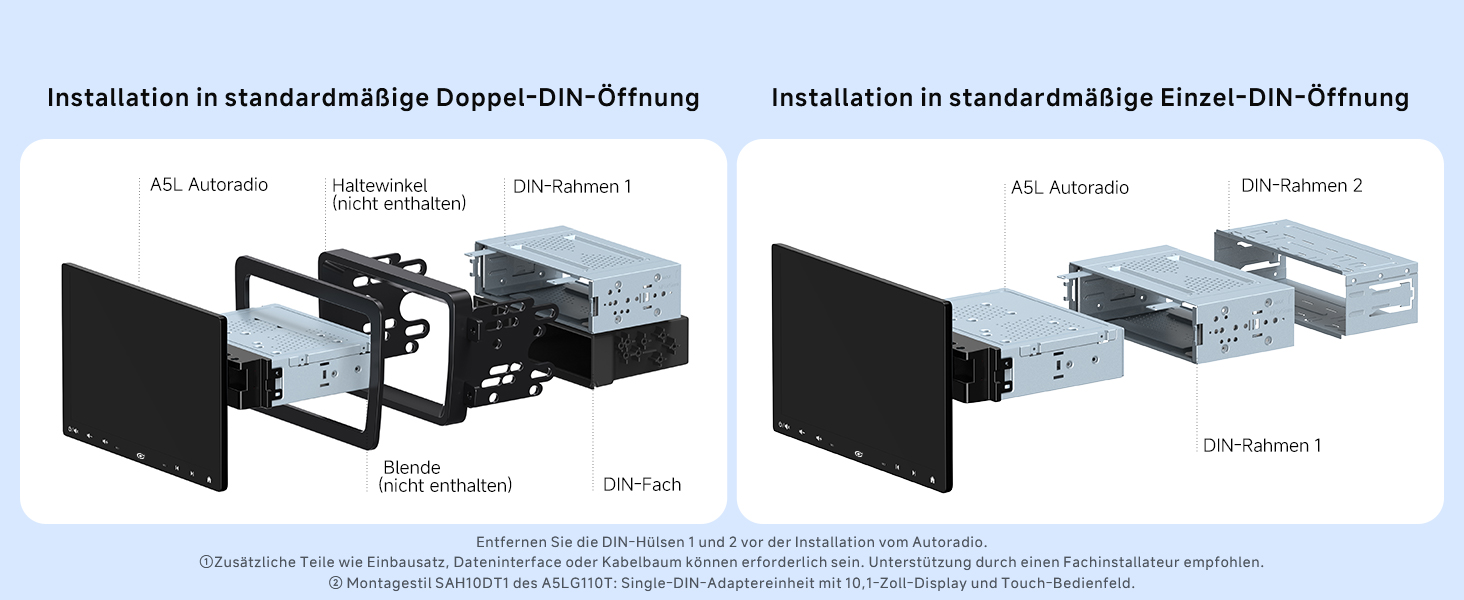 Installation in standardmäßige Doppel-DIN-Öffnung

A5L Autoradio

Haltewinkel
(nicht enthalten)

DIN-Rahmen 1

Blende
(nicht enthalten)

DIN-Fach

Installation in standardmäßige Einzel-DIN-Öffnung

A5L Autoradio

DIN-Rahmen 2

DIN-Rahmen 1

Entfernen Sie die DIN-Hülsen 1 und 2 vor der Installation vom Autoradio.
①Zusätzliche Teile wie Einbausatz, Dateninterface oder Kabelbaum können erforderlich sein. Unterstützung durch einen Fachinstallateur empfohlen.
② Montagestil SAH10DT1 des A5LG110T: Single-DIN-Adaptereinheit mit 10,1-Zoll-Display und Touch-Bedienfeld.