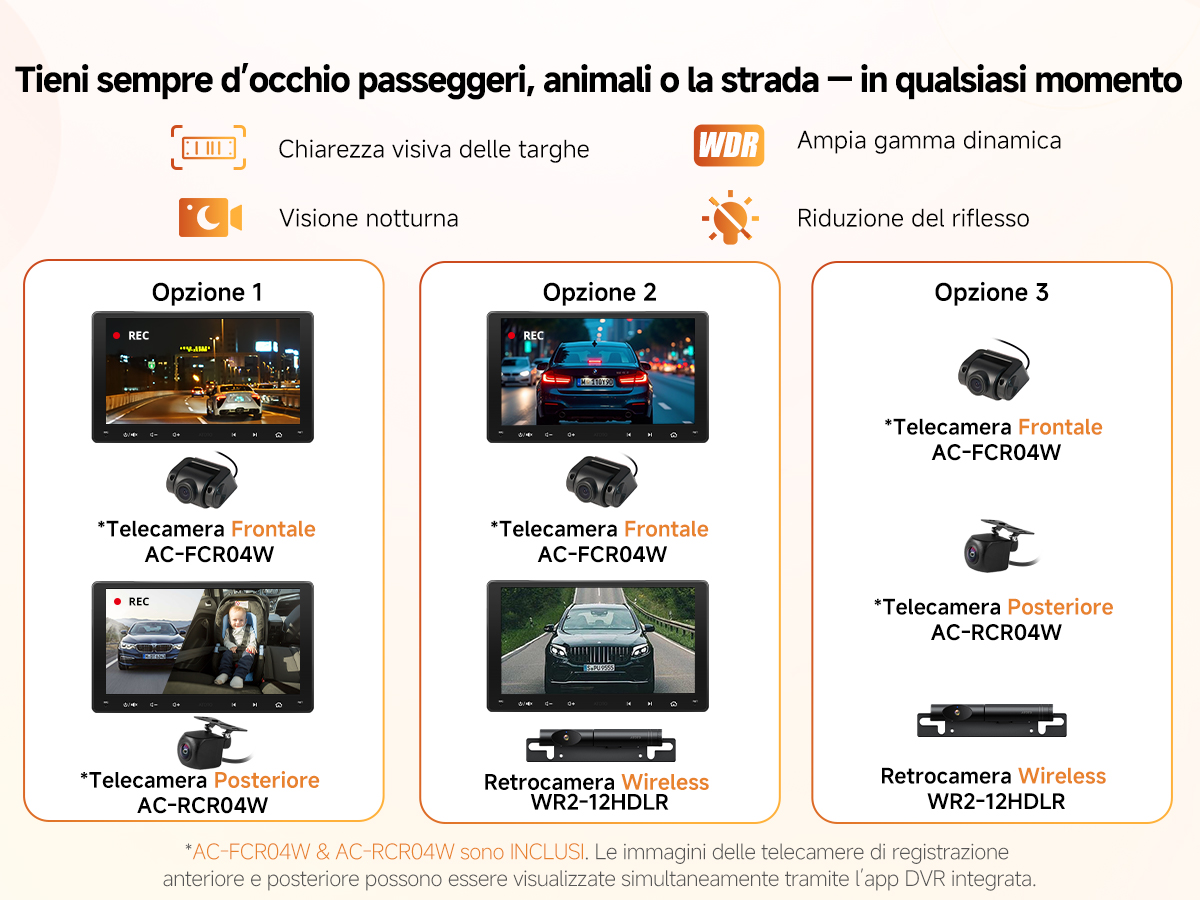 Tieni sempre d'occhio passeggeri, animali o la strada — in qualsiasi momento

Chiarezza visiva delle targhe

WDR Ampia gamma dinamica

Visione notturna

Riduzione del riflesso

Opzione 1

REC

*Telecamera Frontale
AC-FCR04W

REC

*Telecamera Posteriore
AC-RCR04W

Opzione 2

REC

*Telecamera Frontale
AC-FCR04W

Retrocamera Wireless
WR2-12HDLR

Opzione 3

*Telecamera Frontale
AC-FCR04W

*Telecamera Posteriore
AC-RCR04W

Retrocamera Wireless
WR2-12HDLR

*AC-FCR04W & AC-RCR04W sono INCLUSI. Le immagini delle telecamere di registrazione anteriore e posteriore possono essere visualizzate simultaneamente tramite l'app DVR integrata.