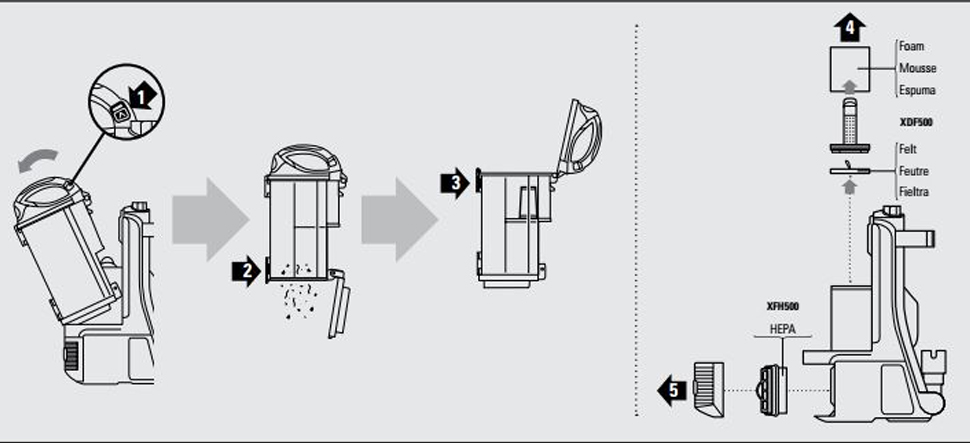 1

2

3

4

Foam
Mousse
Espuma

XDF500

Felt
Feutre
Fieltra

XFH500

HEPA

5