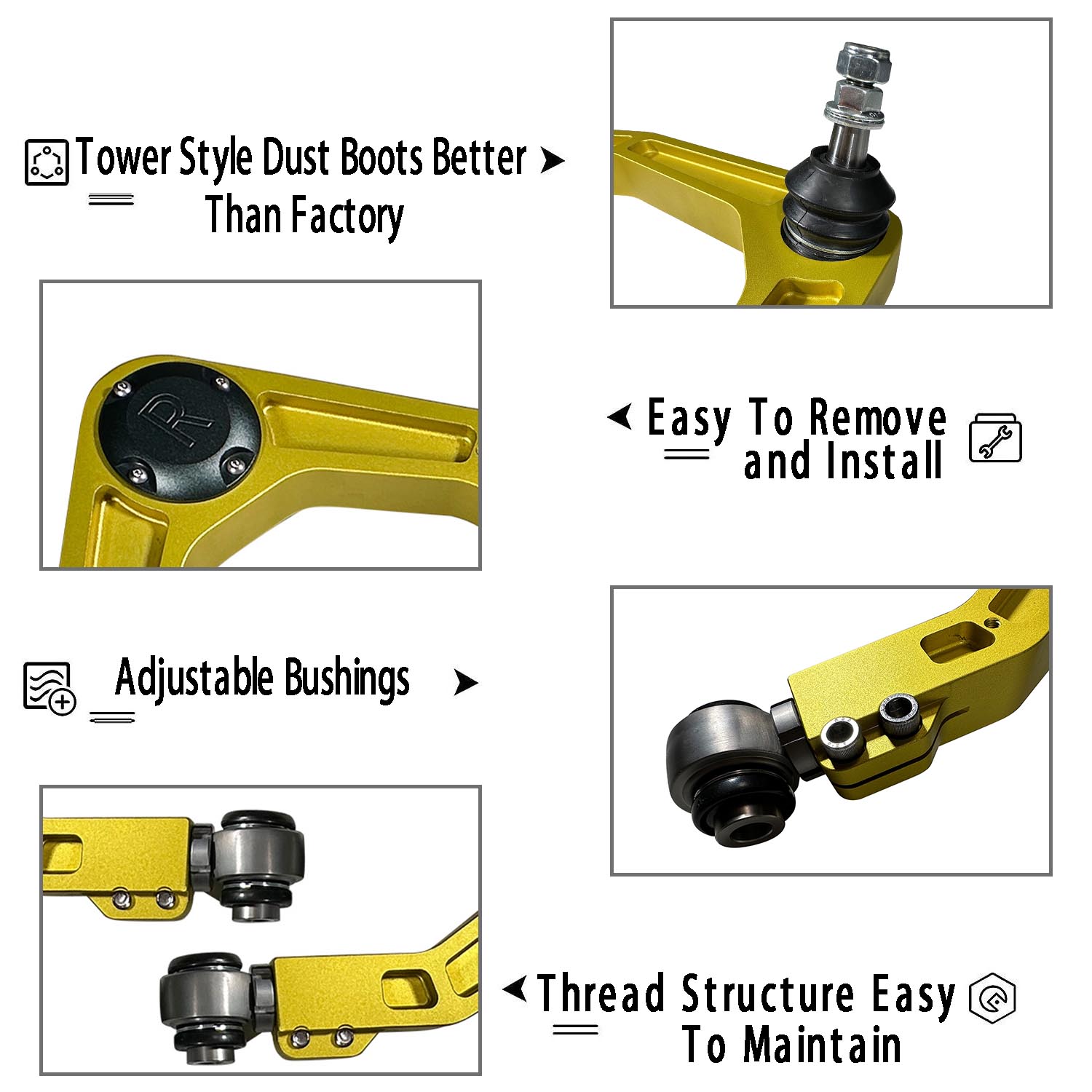 Tower Style Dust Boots Better Than Factory

R

Easy To Remove and Install

Adjustable Bushings

Thread Structure Easy To Maintain