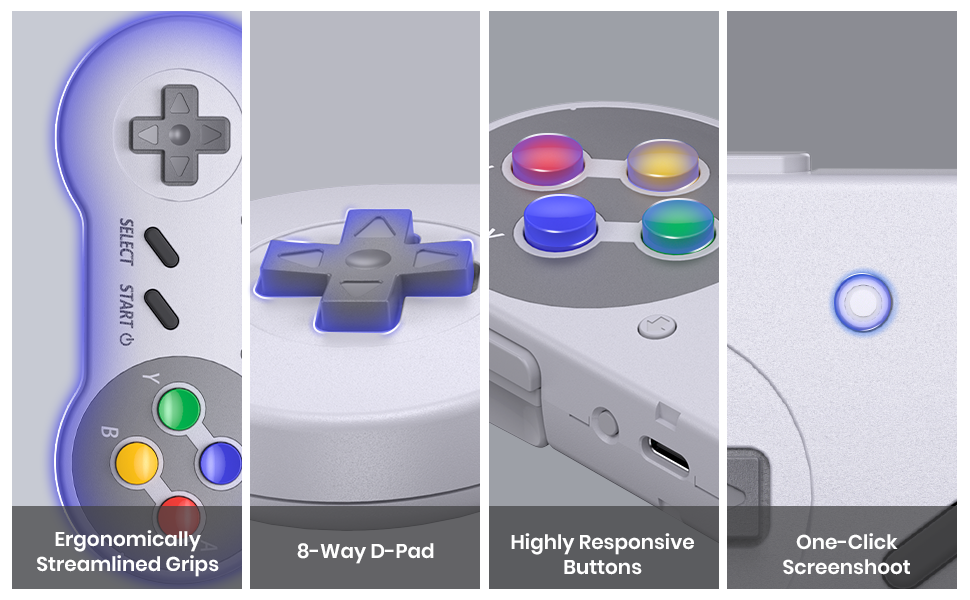 SELECT
START
Y
B
A

Ergonomically Streamlined Grips

8-Way D-Pad

Highly Responsive Buttons

One-Click Screenshoot