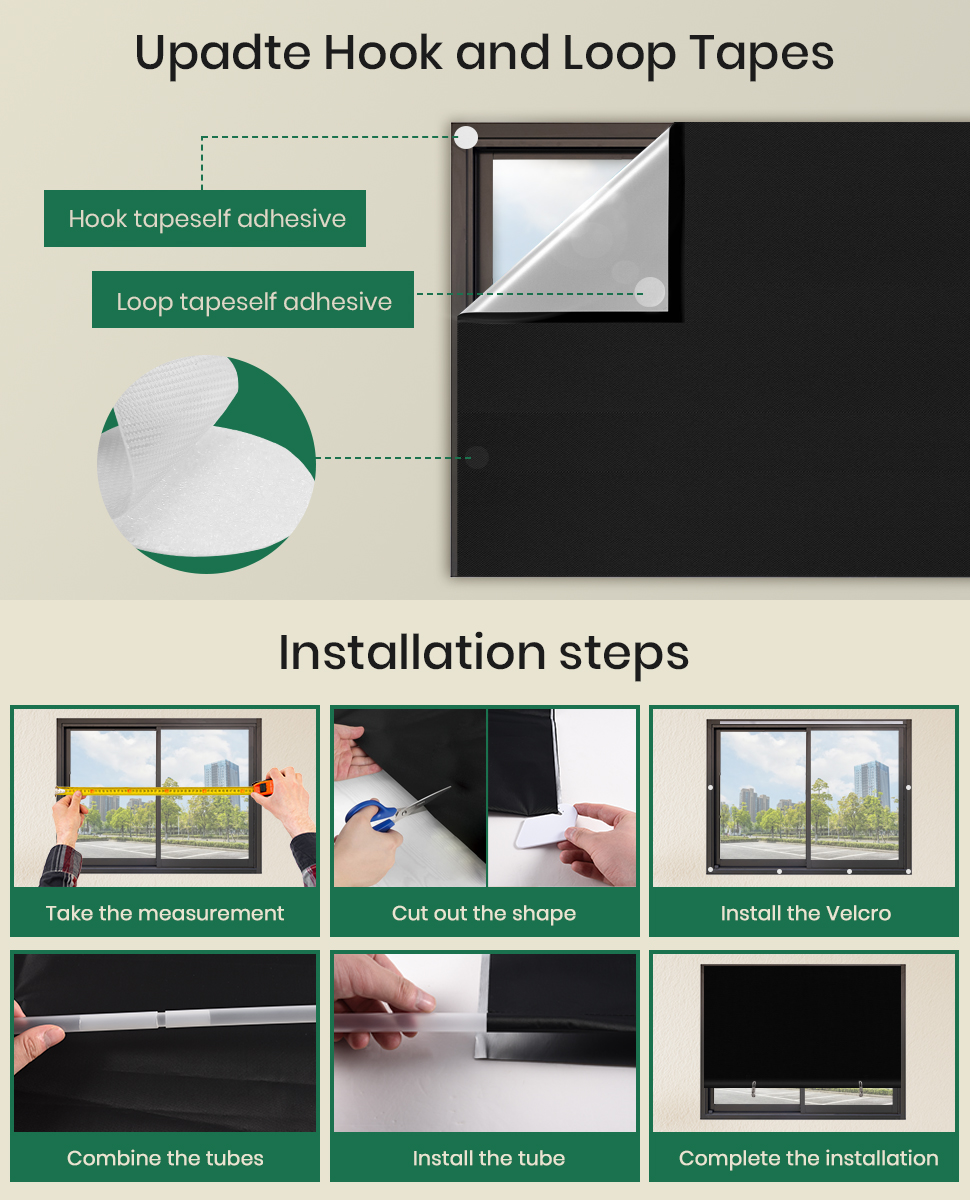 Upadte Hook and Loop Tapes

Hook tapeself adhesive

Loop tapeself adhesive

Installation steps

Take the measurement

Cut out the shape

Install the Velcro

Combine the tubes

Install the tube

Complete the installation