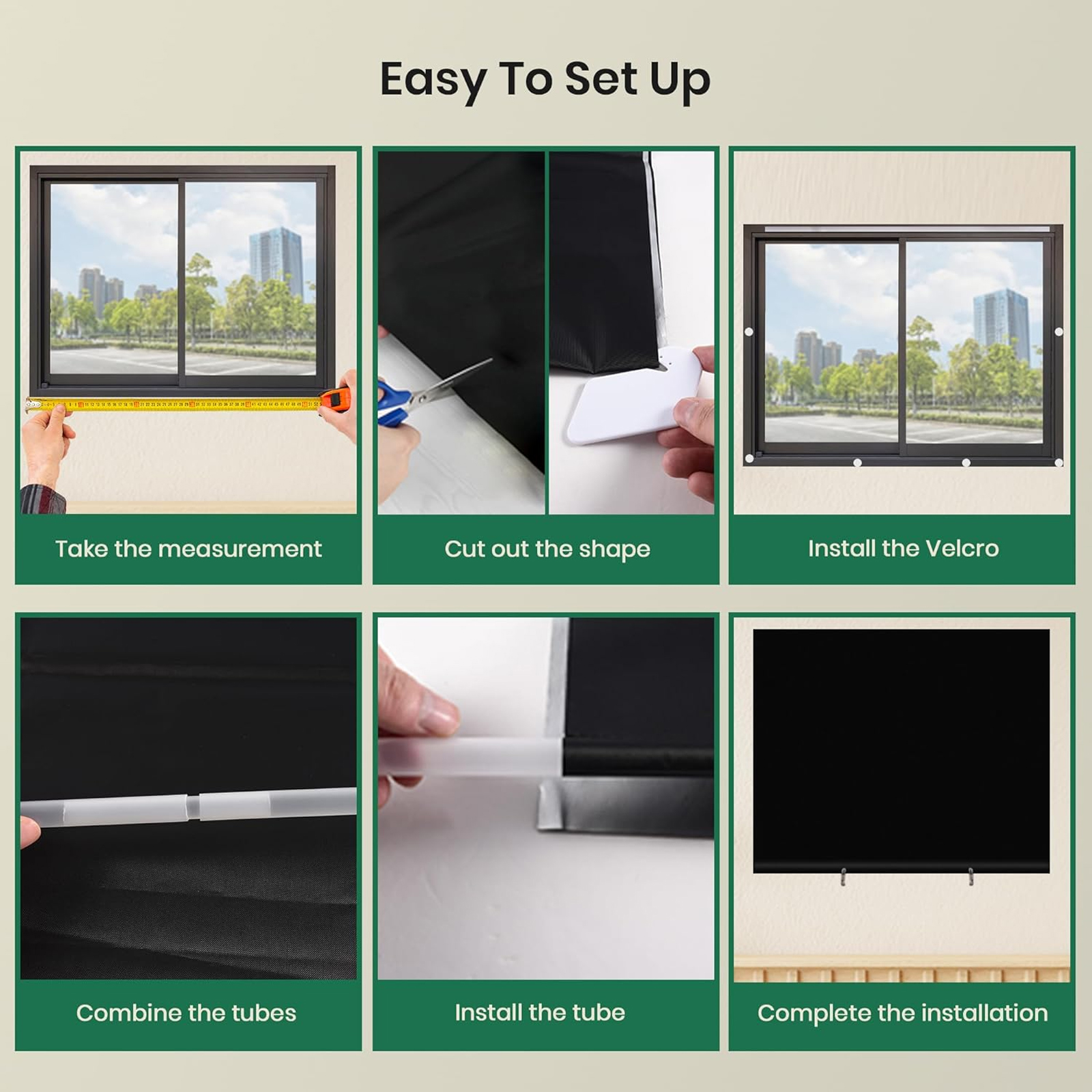 Easy To Set Up

Take the measurement

Cut out the shape

Install the Velcro

Combine the tubes

Install the tube

Complete the installation