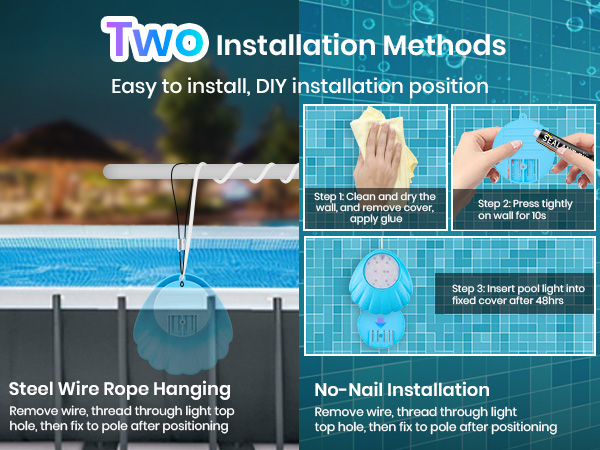 TWO Installation Methods

Easy to install, DIY installation position

Step 1: Clean and dry the wall, and remove cover, apply glue

SEAL

Step 2: Press tightly on wall for 10s

Step 3: Insert pool light into fixed cover after 48hrs

Steel Wire Rope Hanging

Remove wire, thread through light top hole, then fix to pole after positioning

No-Nail Installation

Remove wire, thread through light top hole, then fix to pole after positioning