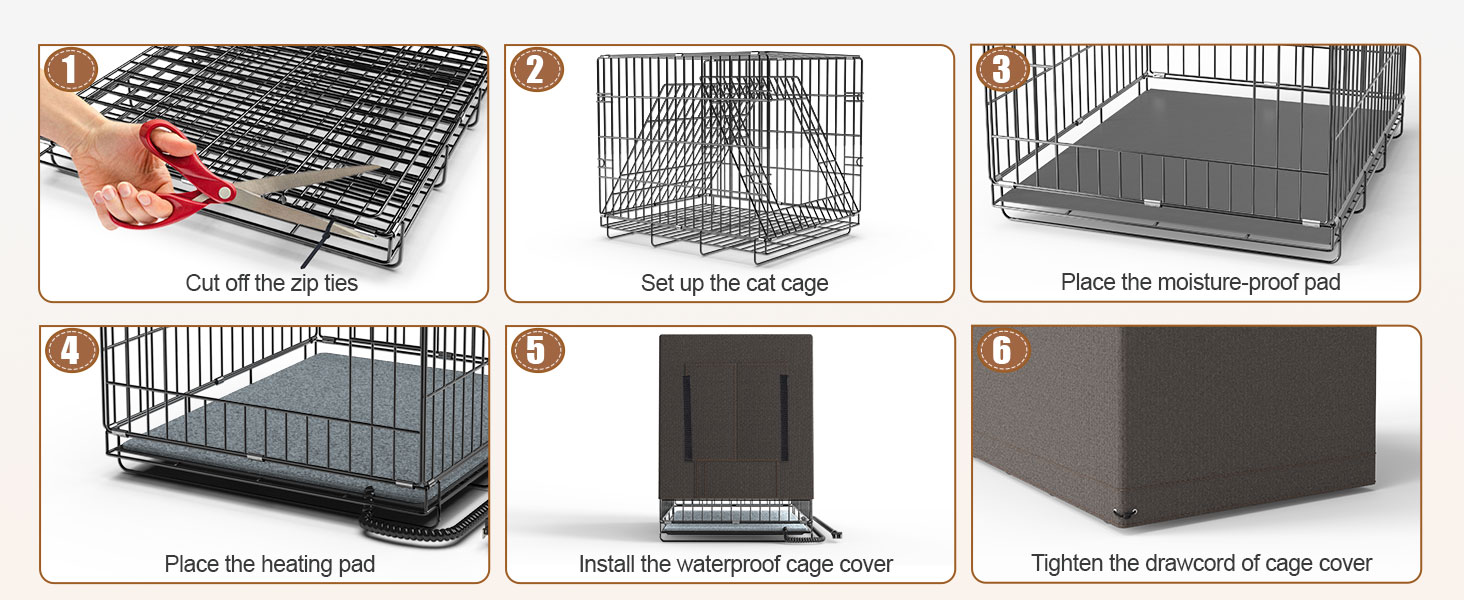 1
Cut off the zip ties

2
Set up the cat cage

3
Place the moisture-proof pad

4
Place the heating pad

5
Install the waterproof cage cover

6
Tighten the drawcord of cage cover