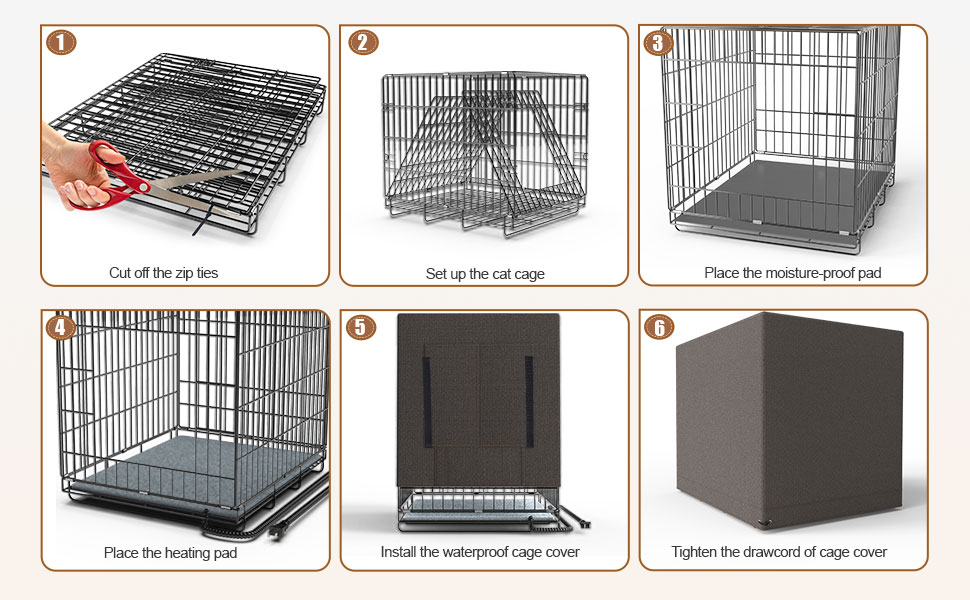 1
Cut off the zip ties

2
Set up the cat cage

3
Place the moisture-proof pad

4
Place the heating pad

5
Install the waterproof cage cover

6
Tighten the drawcord of cage cover