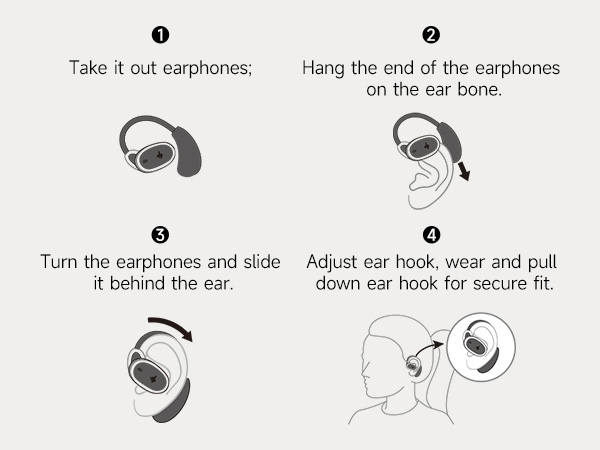 ❶
Take it out earphones;

❷
Hang the end of the earphones on the ear bone.

❸
Turn the earphones and slide it behind the ear.

❹
Adjust ear hook, wear and pull down ear hook for secure fit.