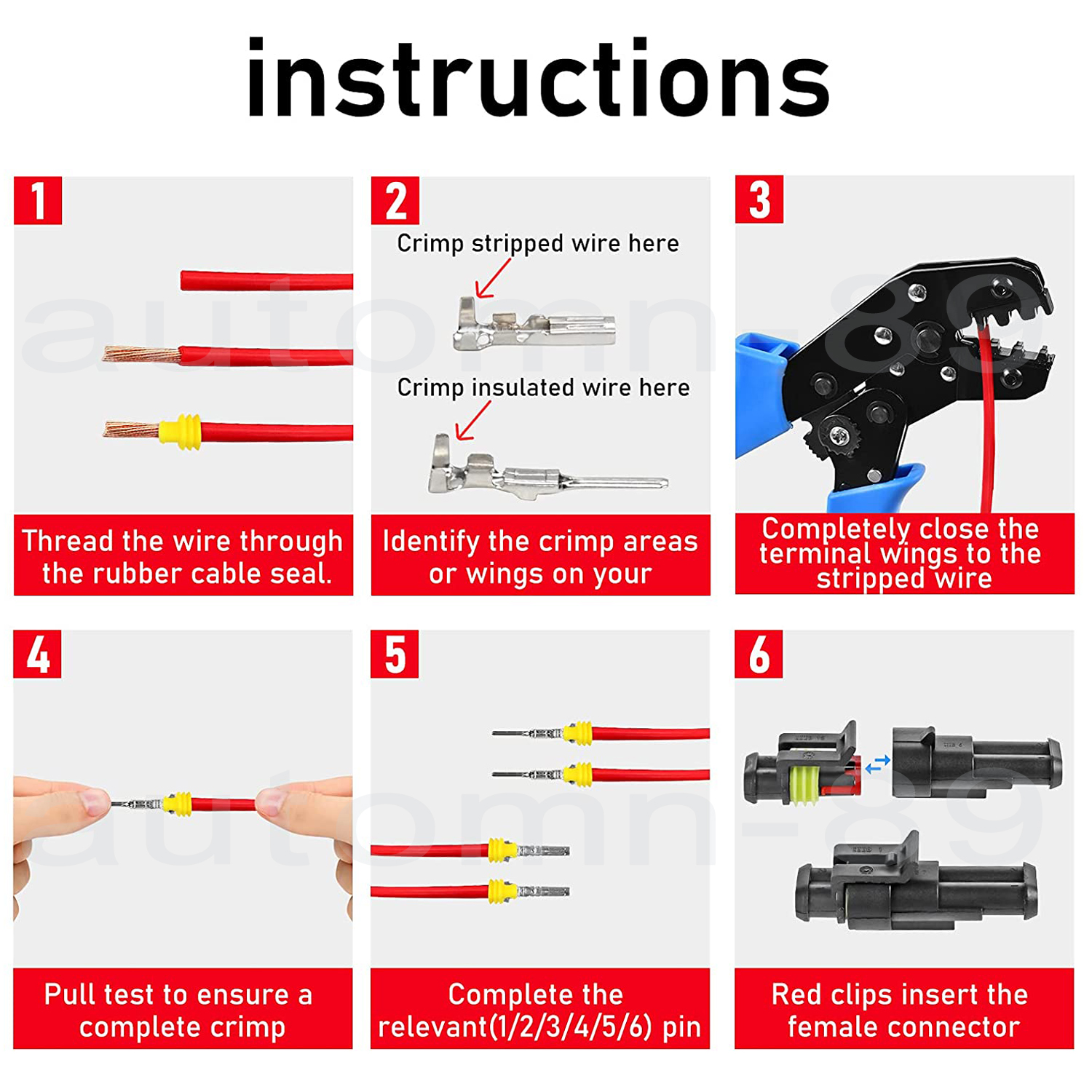 instructions

1

Thread the wire through the rubber cable seal.

2

Crimp stripped wire here

Crimp insulated wire here

Identify the crimp areas or wings on your

3

Completely close the terminal wings to the stripped wire

4

Pull test to ensure a complete crimp

5

Complete the relevant(1/2/3/4/5/6) pin

6

Red clips insert the female connector

automn-89

automn-89