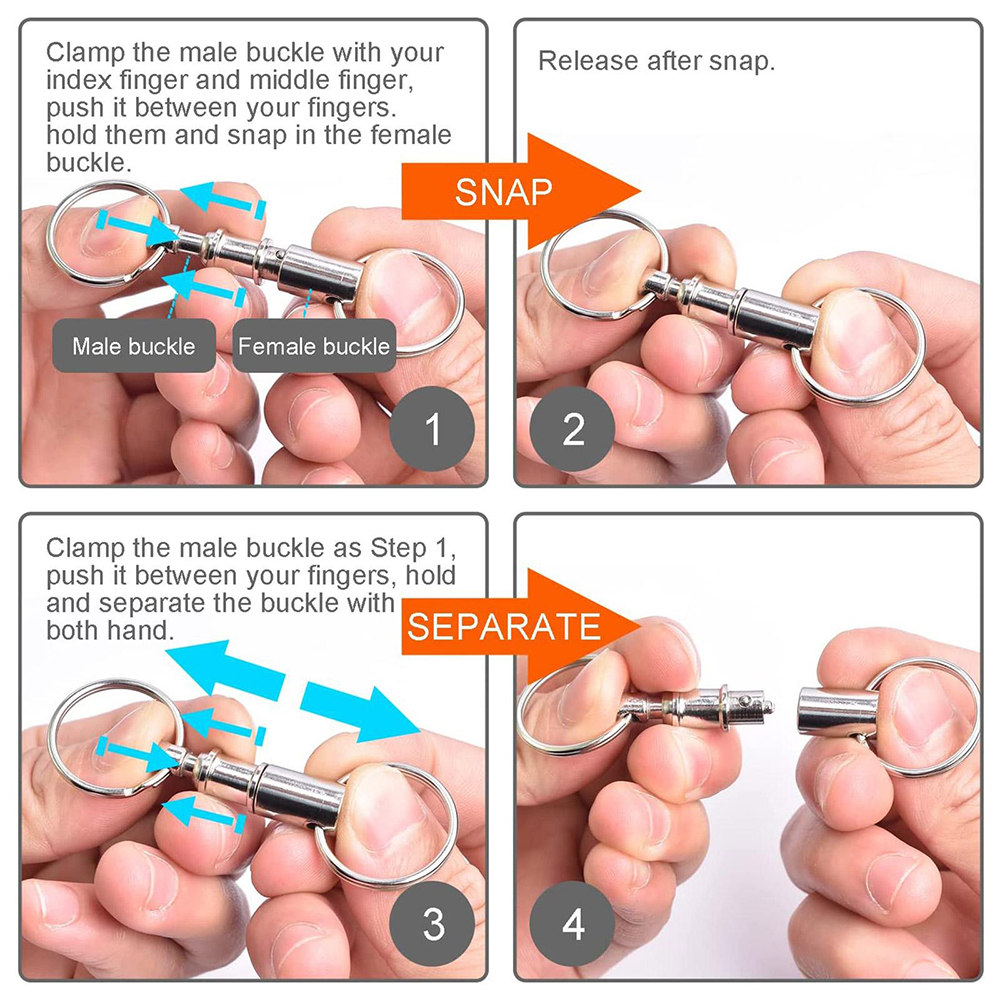 Clamp the male buckle with your index finger and middle finger, push it between your fingers. hold them and snap in the female buckle.

Male buckle

Female buckle

1

SNAP

Release after snap.

2

Clamp the male buckle as Step 1, push it between your fingers, hold and separate the buckle with both hand.

3

SEPARATE

4