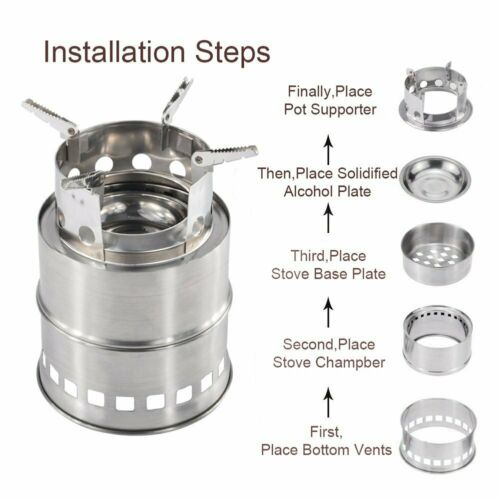 Installation Steps

Finally,Place Pot Supporter

Then,Place Solidified Alcohol Plate

Third,Place Stove Base Plate

Second,Place Stove Champber

First, Place Bottom Vents