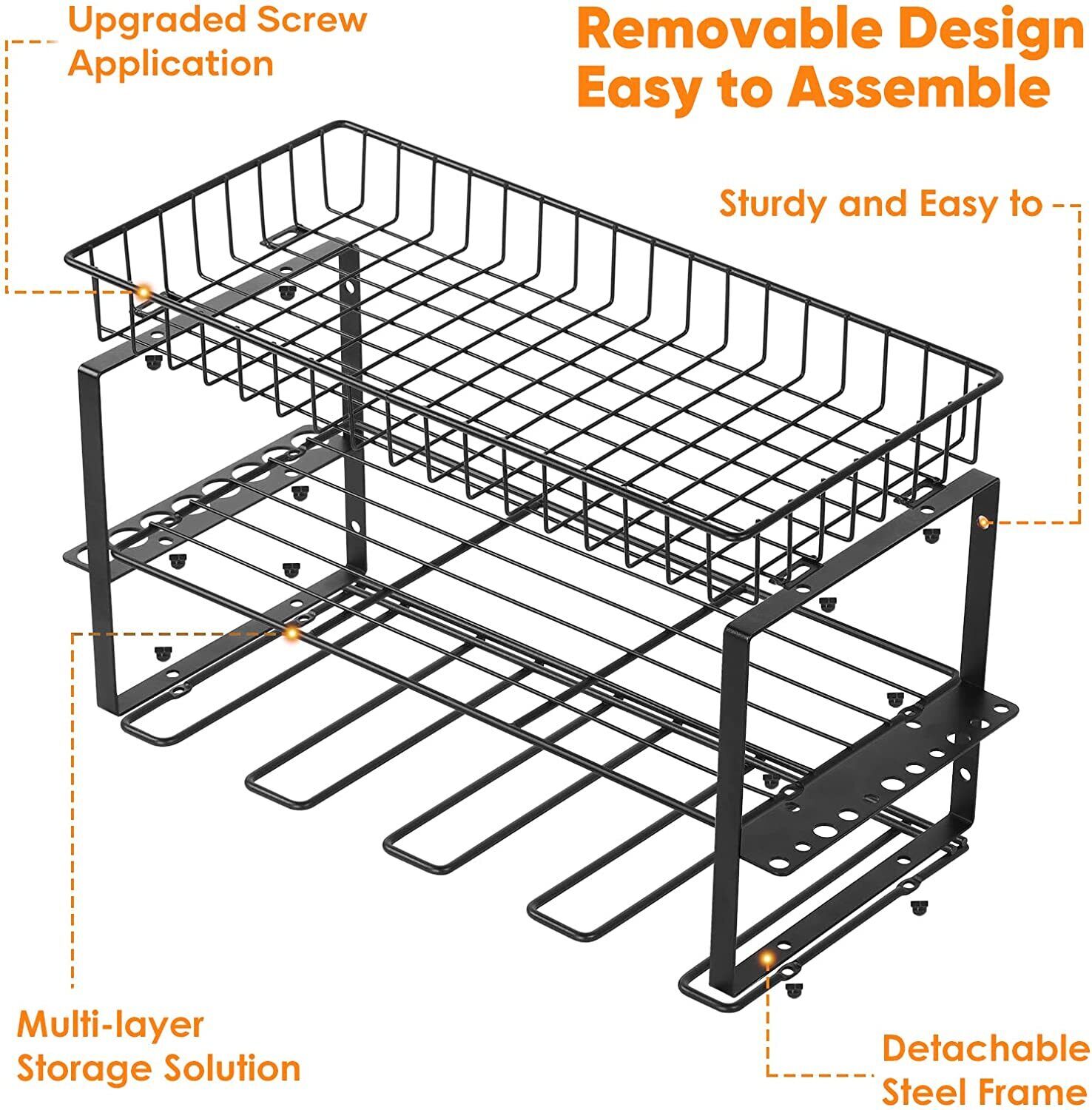 Upgraded Screw Application

Removable Design Easy to Assemble

Sturdy and Easy to

Multi-layer Storage Solution

Detachable Steel Frame