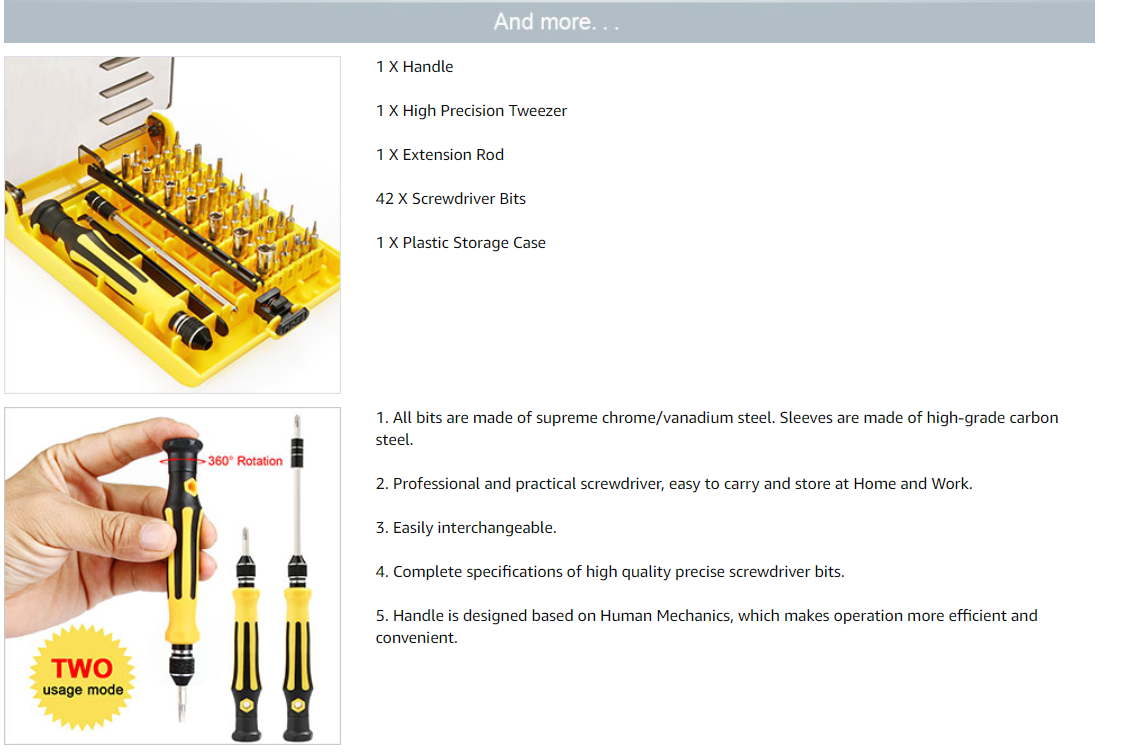 And more. . .

1 X Handle

1 X High Precision Tweezer

1 X Extension Rod

42 X Screwdriver Bits

1 X Plastic Storage Case

360° Rotation

TWO
usage mode

1. All bits are made of supreme chrome/vanadium steel. Sleeves are made of high-grade carbon steel.

2. Professional and practical screwdriver, easy to carry and store at Home and Work.

3. Easily interchangeable.

4. Complete specifications of high quality precise screwdriver bits.

5. Handle is designed based on Human Mechanics, which makes operation more efficient and convenient.