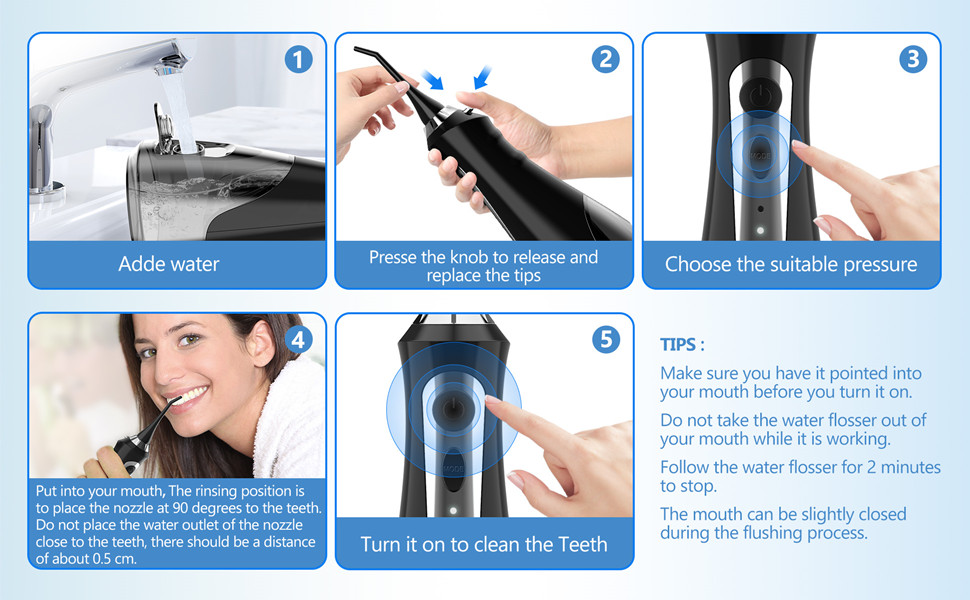 1

Adde water

2

Presse the knob to release and replace the tips

3

MODE

Choose the suitable pressure

4

Put into your mouth, The rinsing position is to place the nozzle at 90 degrees to the teeth. Do not place the water outlet of the nozzle close to the teeth, there should be a distance of about 0.5 cm.

5

MODE

Turn it on to clean the Teeth

TIPS :

Make sure you have it pointed into your mouth before you turn it on.

Do not take the water flosser out of your mouth while it is working.

Follow the water flosser for 2 minutes to stop.

The mouth can be slightly closed during the flushing process.