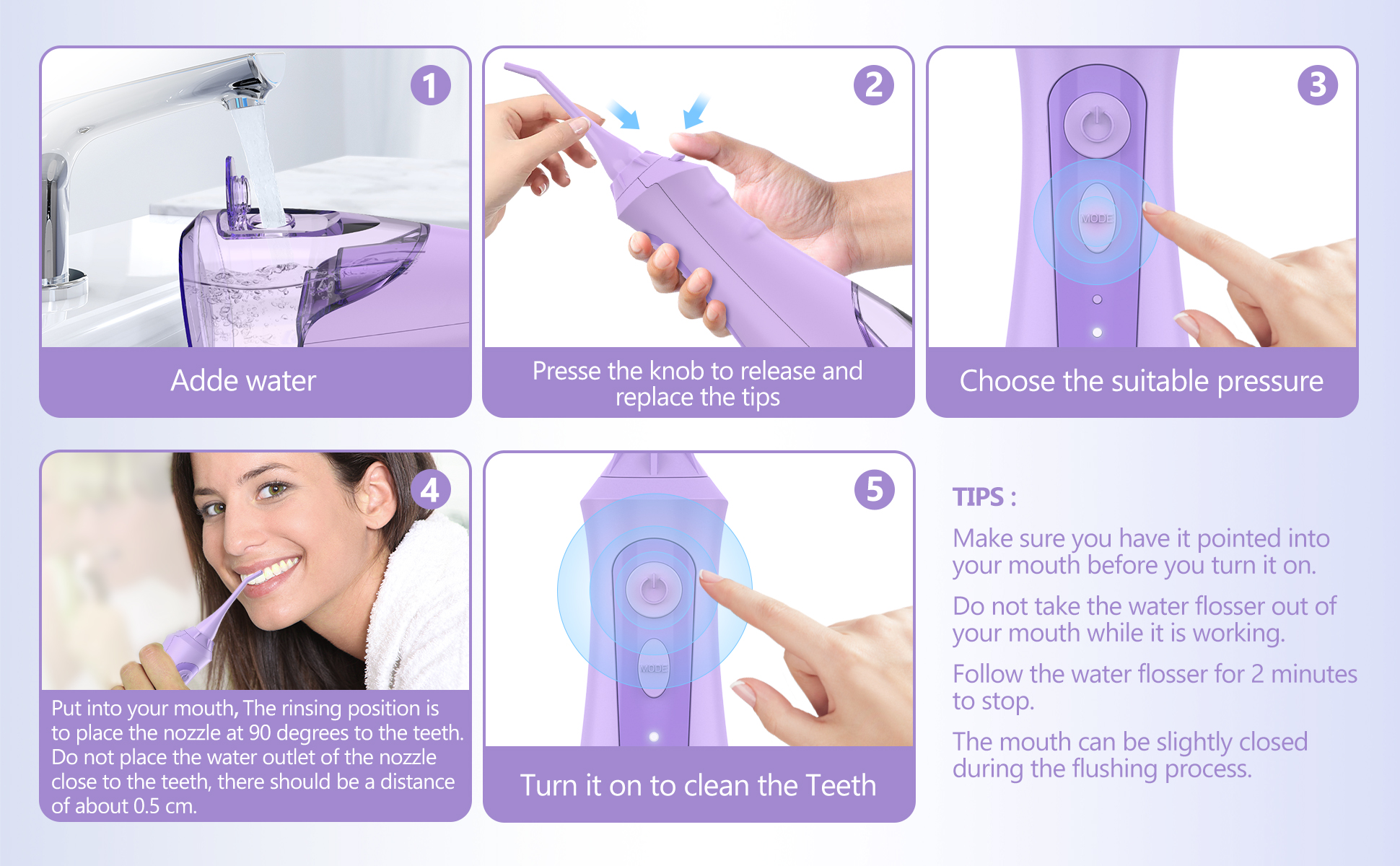 1

Adde water

2

Presse the knob to release and replace the tips

3

MODE

Choose the suitable pressure

4

Put into your mouth, The rinsing position is to place the nozzle at 90 degrees to the teeth. Do not place the water outlet of the nozzle close to the teeth, there should be a distance of about 0.5 cm.

5

MODE

Turn it on to clean the Teeth

TIPS :

Make sure you have it pointed into your mouth before you turn it on.

Do not take the water flosser out of your mouth while it is working.

Follow the water flosser for 2 minutes to stop.

The mouth can be slightly closed during the flushing process.