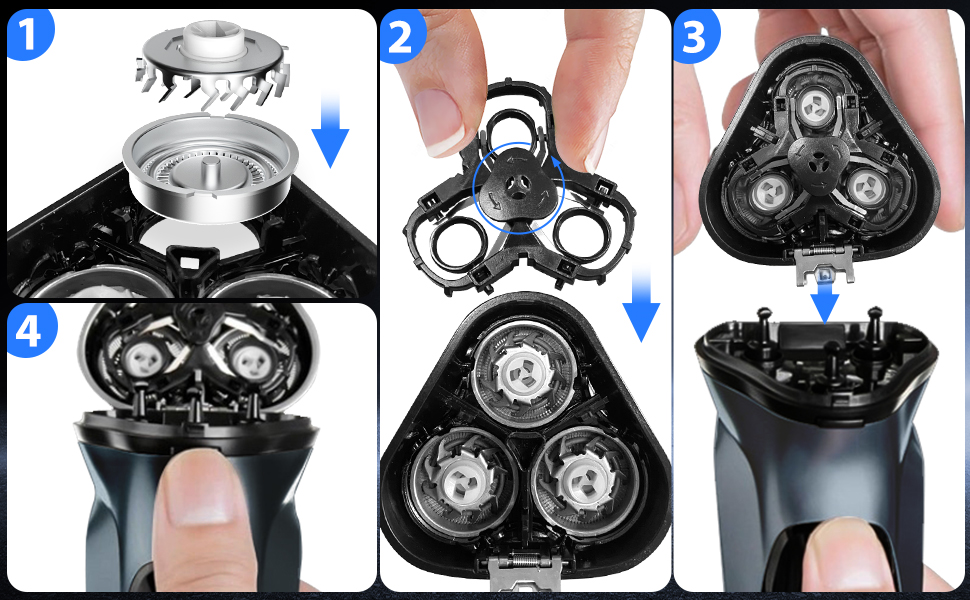 1

2

3

4