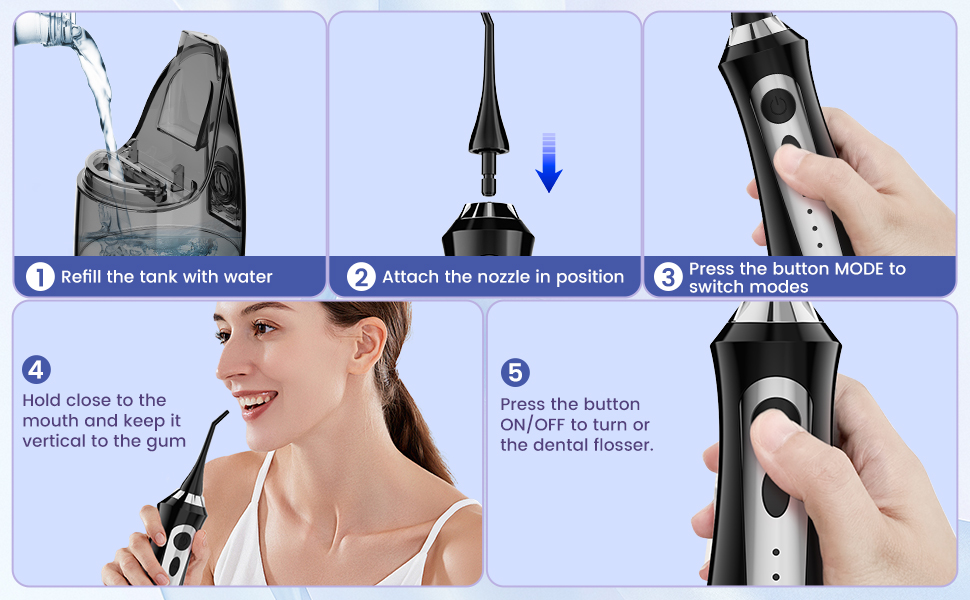 1 Refill the tank with water

2 Attach the nozzle in position

3 Press the button MODE to switch modes

4
Hold close to the mouth and keep it vertical to the gum

5
Press the button ON/OFF to turn or the dental flosser.