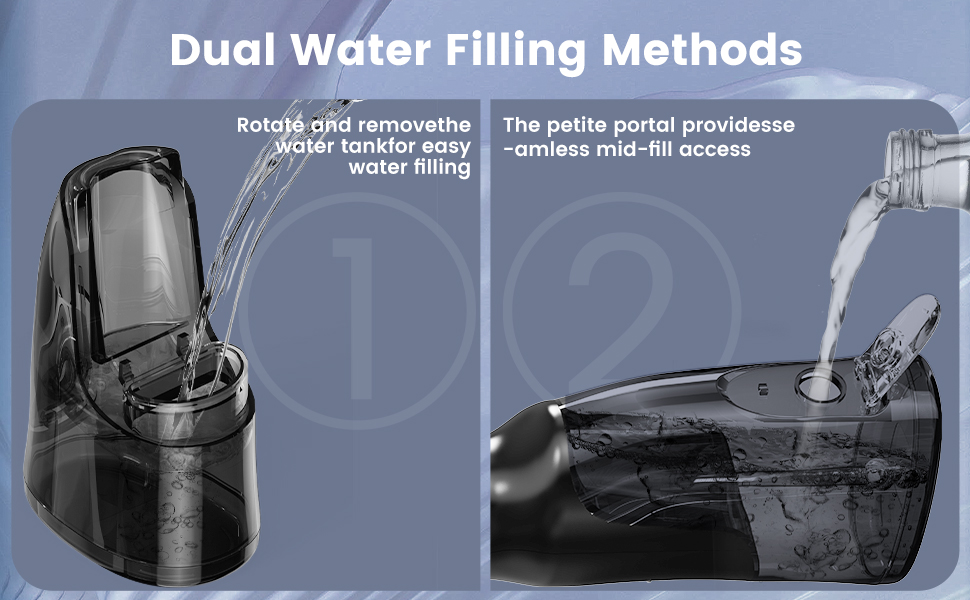 Dual Water Filling Methods

Rotate and removethe water tankfor easy water filling

1

The petite portal providesse -amless mid-fill access

2