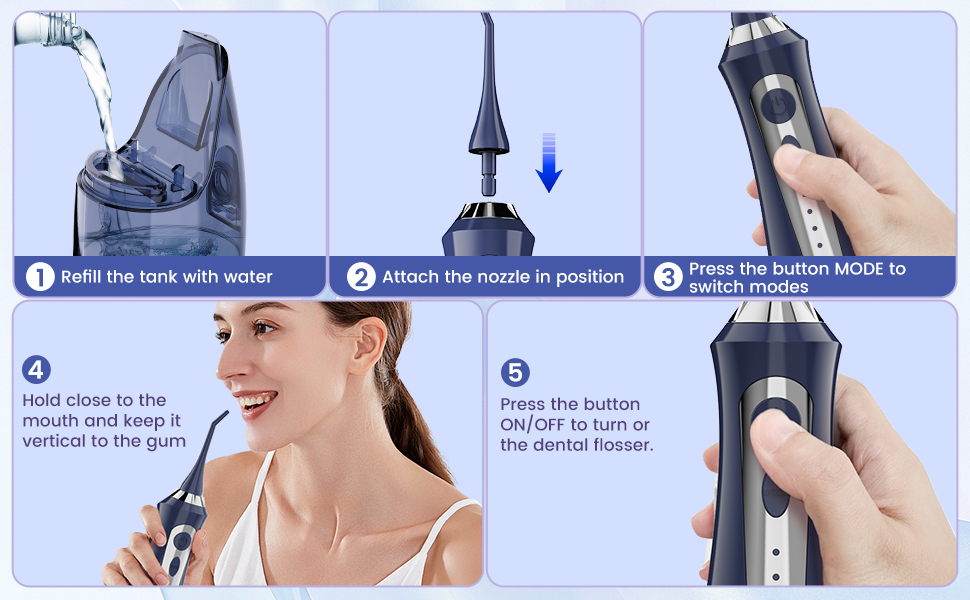 1 Refill the tank with water

2 Attach the nozzle in position

3 Press the button MODE to switch modes

4
Hold close to the mouth and keep it vertical to the gum

5
Press the button ON/OFF to turn or the dental flosser.