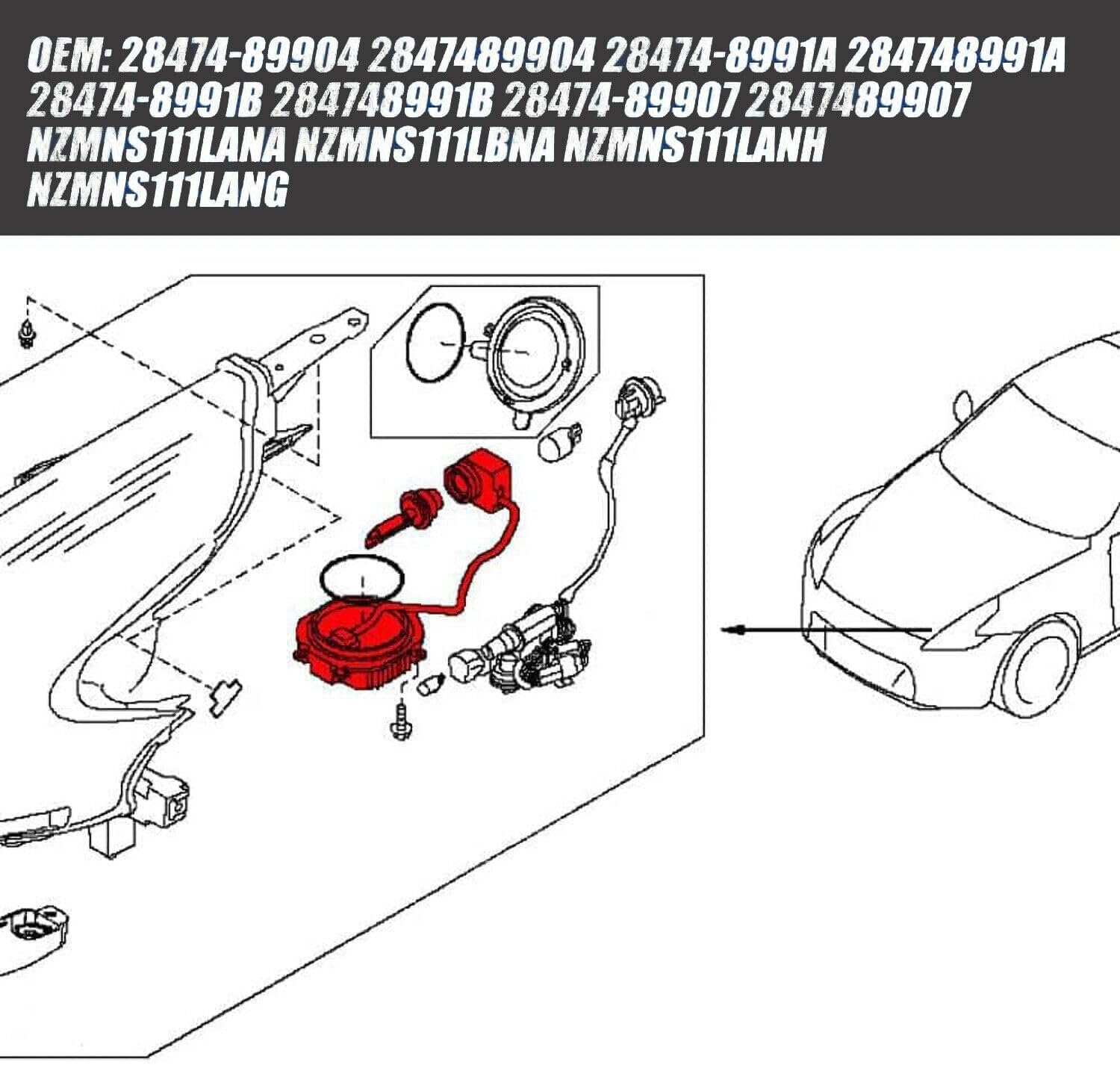 OEM: 28474-89904 2847489904 28474-8991A 284748991A 28474-8991B 284748991B 28474-89907 2847489907 NZMNS111LANA NZMNS111LBNA NZMNS111LANH NZMNS111LANG