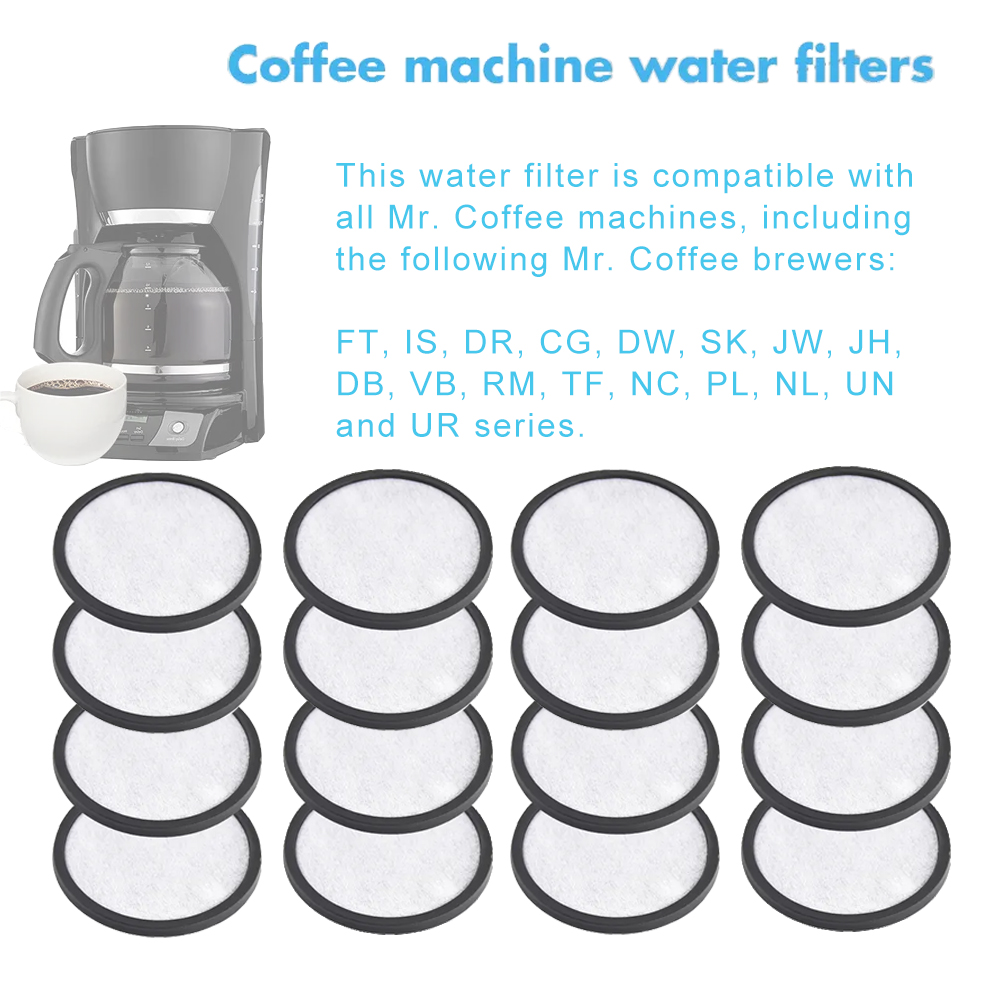 Coffee machine water filters

This water filter is compatible with all Mr. Coffee machines, including the following Mr. Coffee brewers:

FT, IS, DR, CG, DW, SK, JW, JH, DB, VB, RM, TF, NC, PL, NL, UN and UR series.